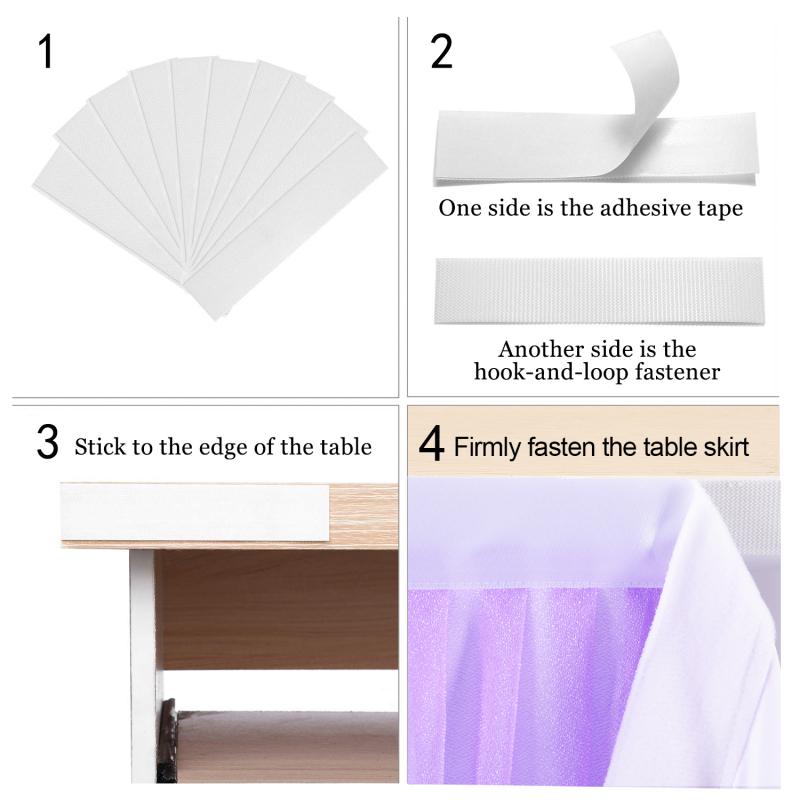 1

2

One side is the adhesive tape

Another side is the hook-and-loop fastener

3 Stick to the edge of the table

4 Firmly fasten the table skirt