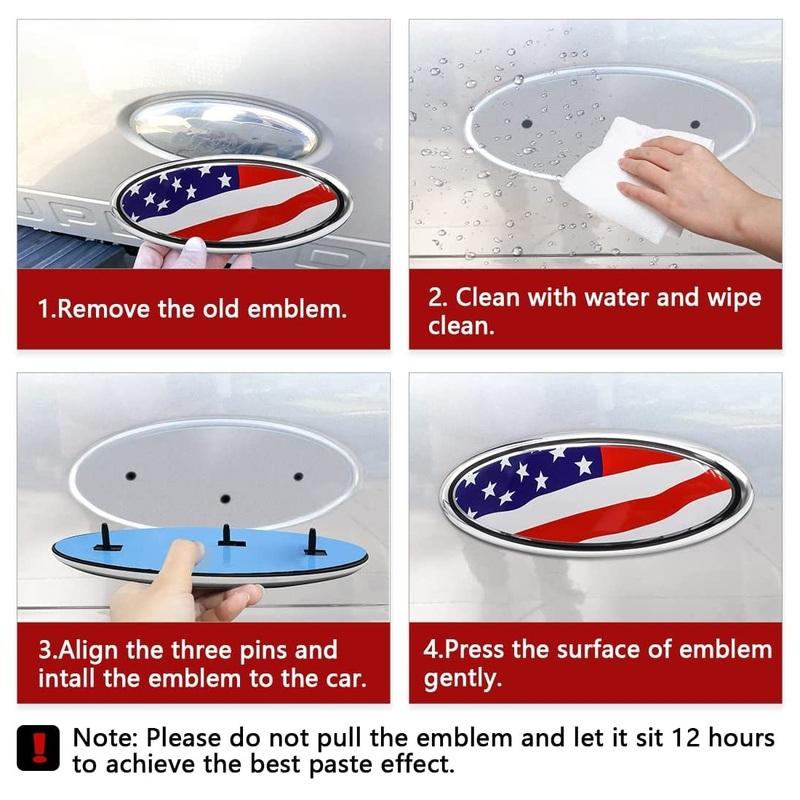 1.Remove the old emblem.

2. Clean with water and wipe clean.

3.Align the three pins and intall the emblem to the car.

4.Press the surface of emblem gently.

Note: Please do not pull the emblem and let it sit 12 hours to achieve the best paste effect.