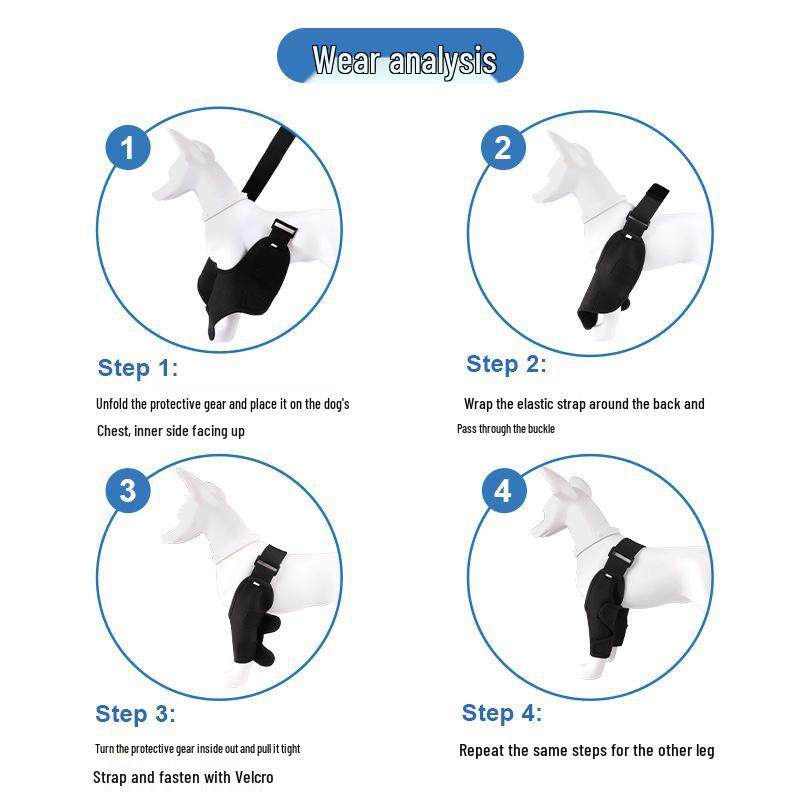 Wear analysis

1

Step 1:

Unfold the protective gear and place it on the dog's

Chest, inner side facing up

2

Step 2:

Wrap the elastic strap around the back and

Pass through the buckle

3

Step 3:

Turn the protective gear inside out and pull it tight

Strap and fasten with Velcro

4

Step 4:

Repeat the same steps for the other leg