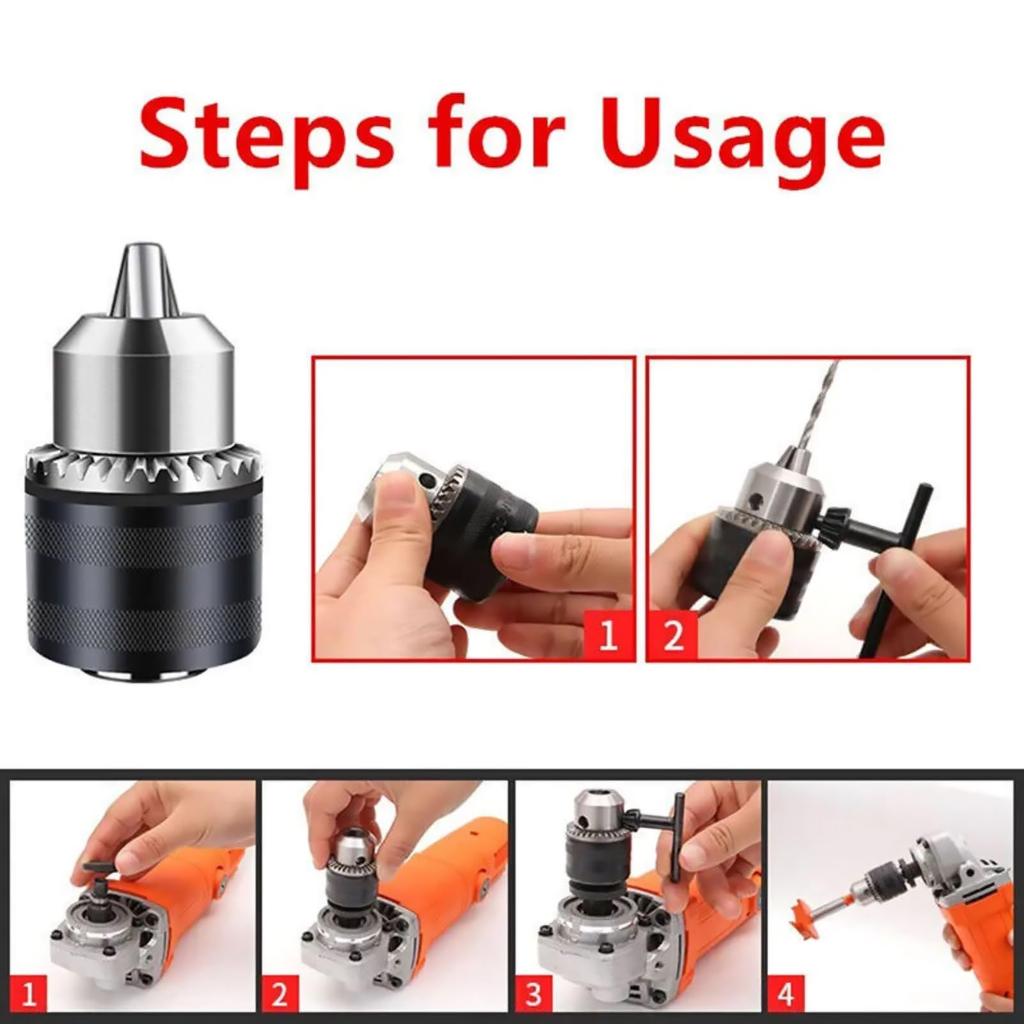 Steps for Usage

1

2

1

2

3

4