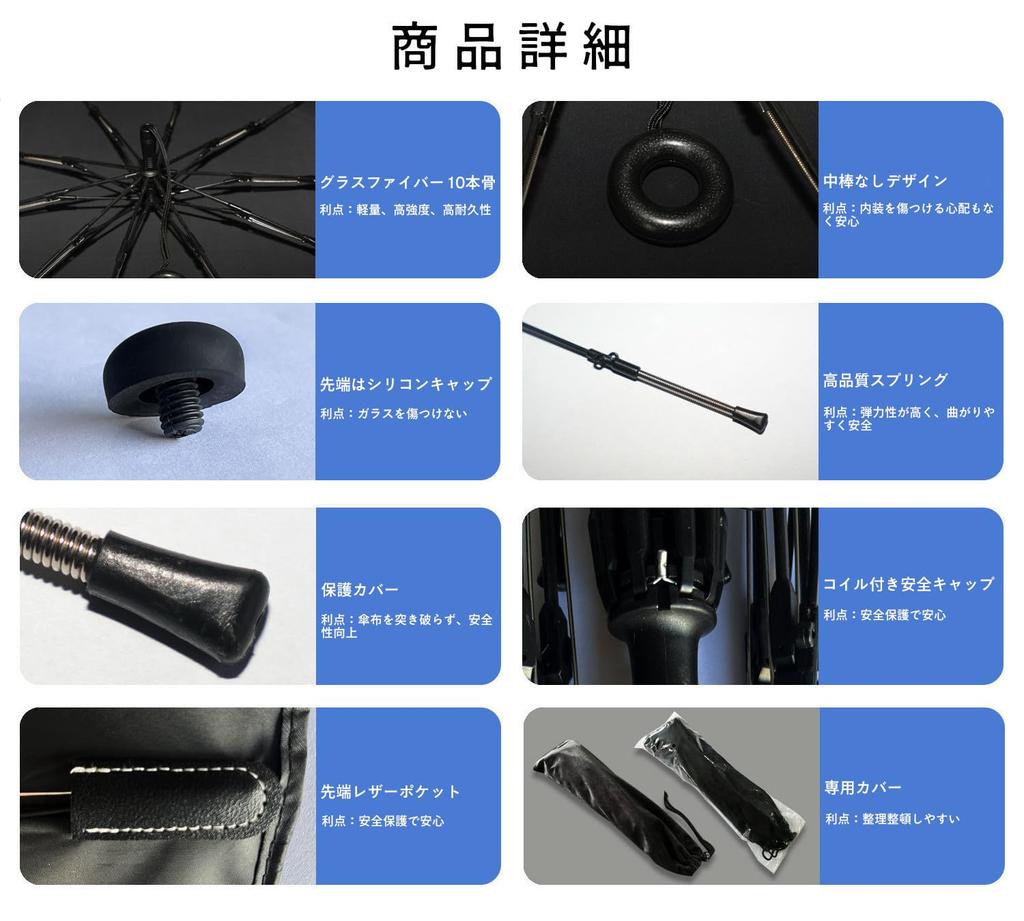 商品詳細

グラスファイバー10本骨
利点：軽量、高強度、高耐久性

中棒なしデザイン
利点：内装を傷つける心配もなく安心

先端はシリコンキャップ
利点：ガラスを傷つけない

高品質スプリング
利点：弾力性が高く、曲がりやすく安全

保護カバー
利点：傘布を突き破らず、安全性向上

コイル付き安全キャップ
利点：安全保護で安心

先端レザーポケット
利点：安全保護で安心

専用カバー
利点：整理整頓しやすい