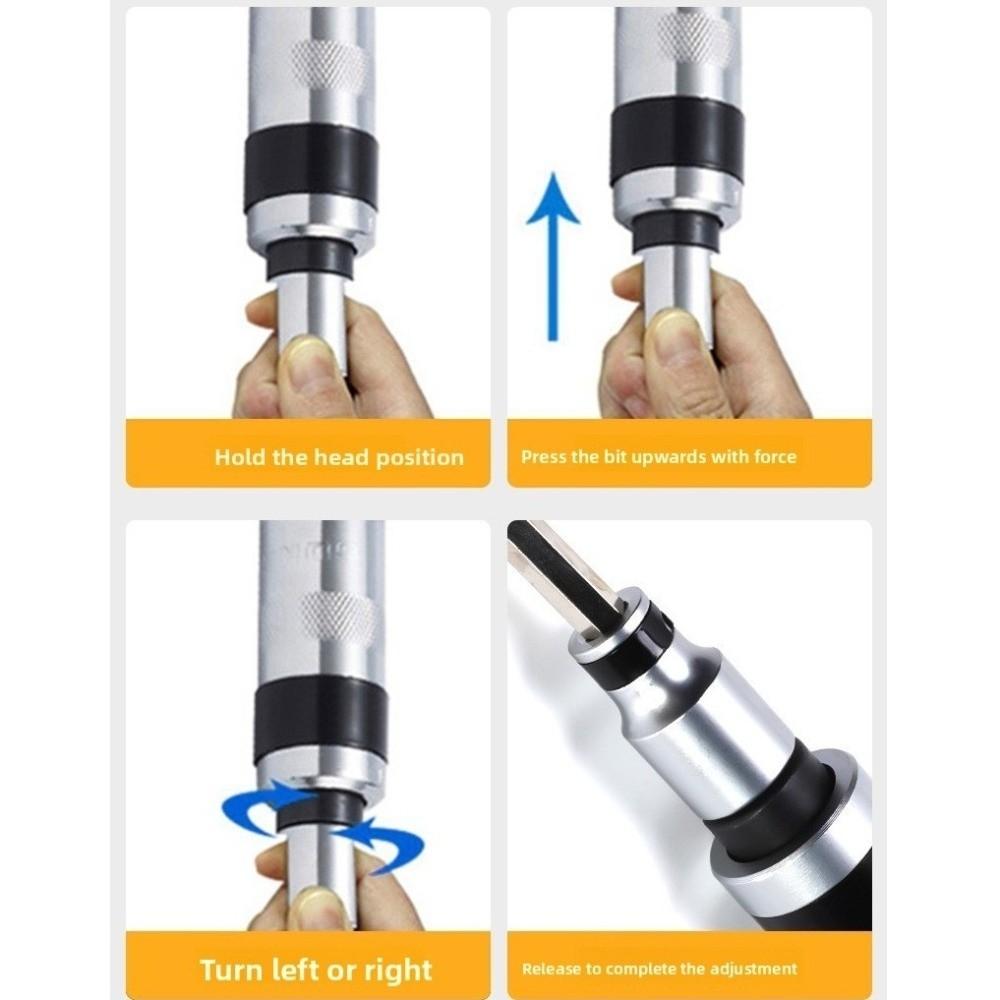 Hold the head position

Press the bit upwards with force

Turn left or right

Release to complete the adjustment