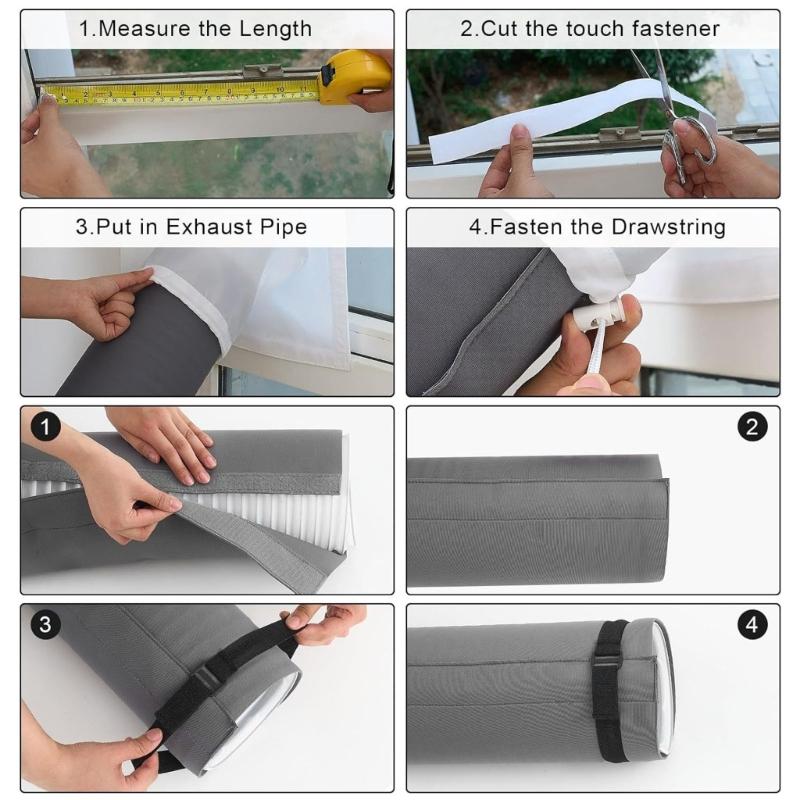 1.Measure the Length

2.Cut the touch fastener

3.Put in Exhaust Pipe

4.Fasten the Drawstring

1

2

3

4