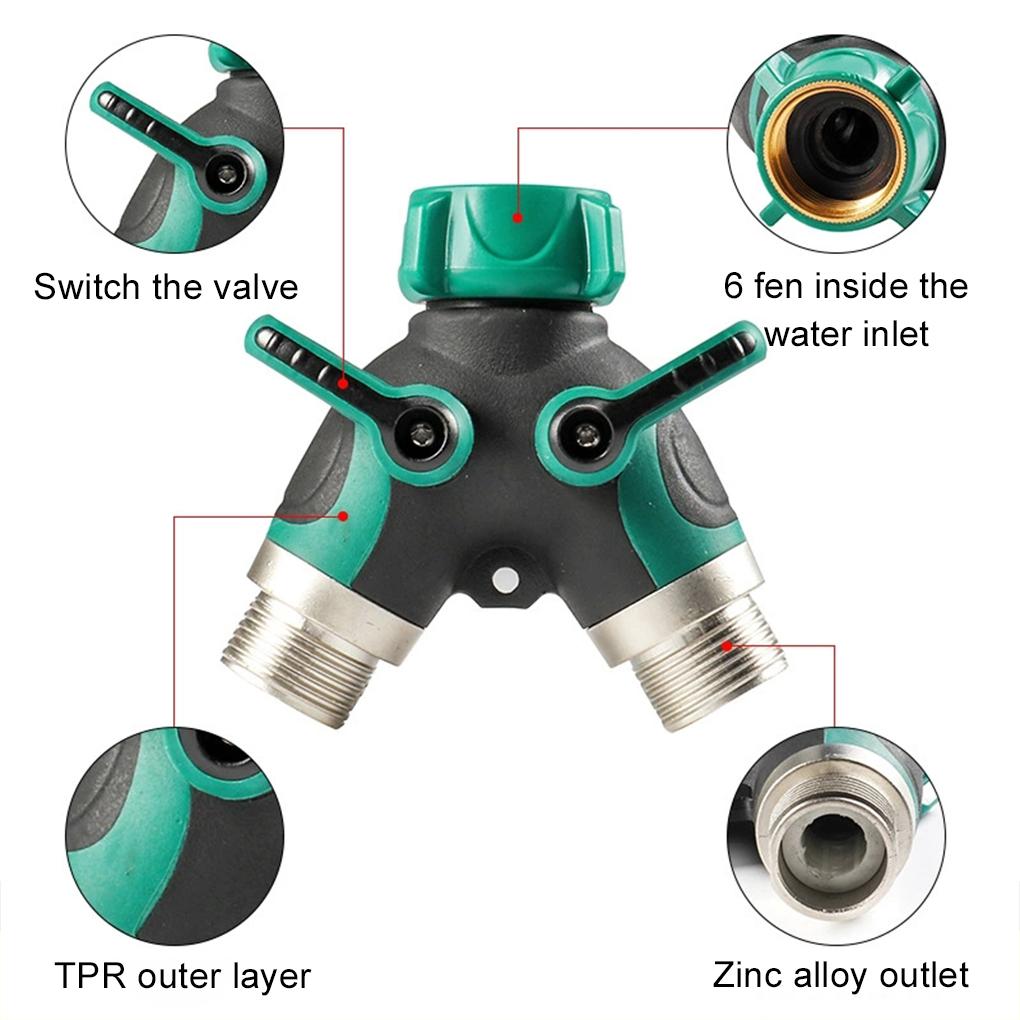 Switch the valve

6 fen inside the water inlet

TPR outer layer

Zinc alloy outlet