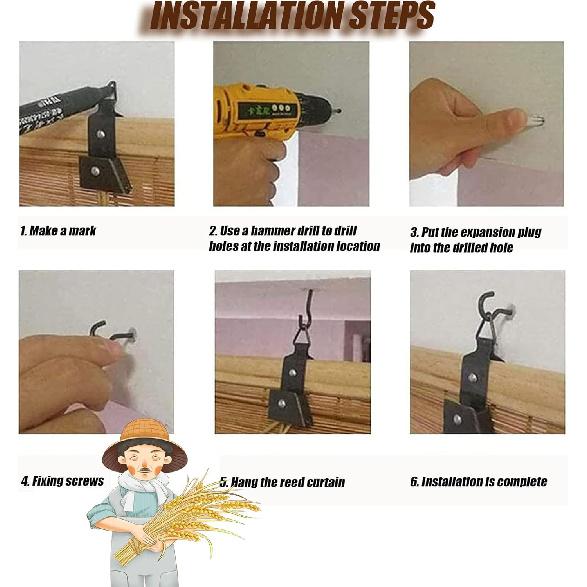 INSTALLATION STEPS

1. Make a mark

2. Use a hammer drill to drill holes at the installation location

3. Put the expansion plug into the drilled hole

4. Fixing screws

5. Hang the reed curtain

6. Installation is complete