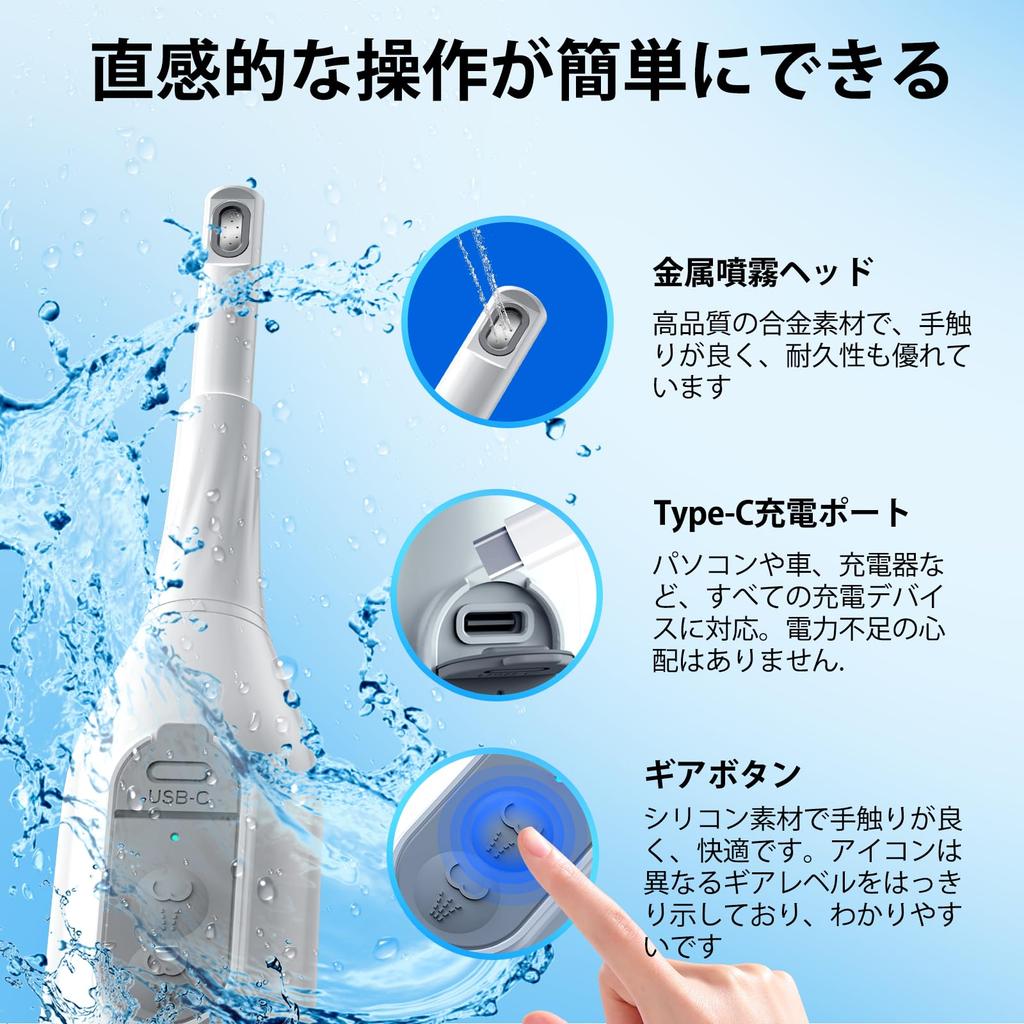 直感的な操作が簡単にできる

金属噴霧ヘッド

高品質の合金素材で、手触りが良く、耐久性も優れています

Type-C充電ポート

パソコンや車、充電器など、すべての充電デバイスに対応。電力不足の心配はありません.

ギアボタン

シリコン素材で手触りが良く、快適です。アイコンは異なるギアレベルをはっきり示しており、わかりやすいです

USB-C