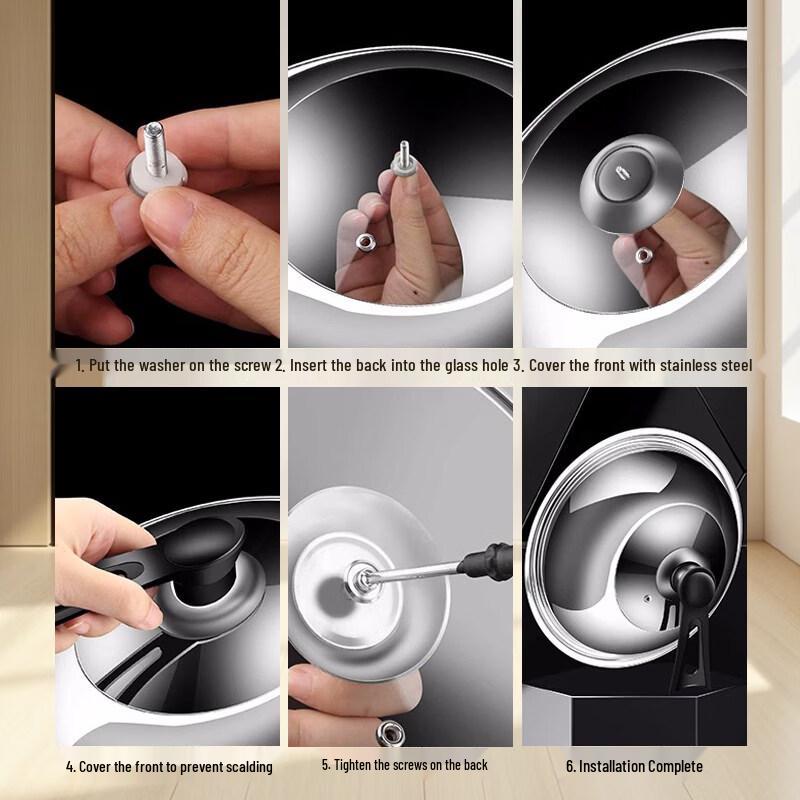 1. Put the washer on the screw 2. Insert the back into the glass hole 3. Cover the front with stainless steel

4. Cover the front to prevent scalding

5. Tighten the screws on the back

6. Installation Complete