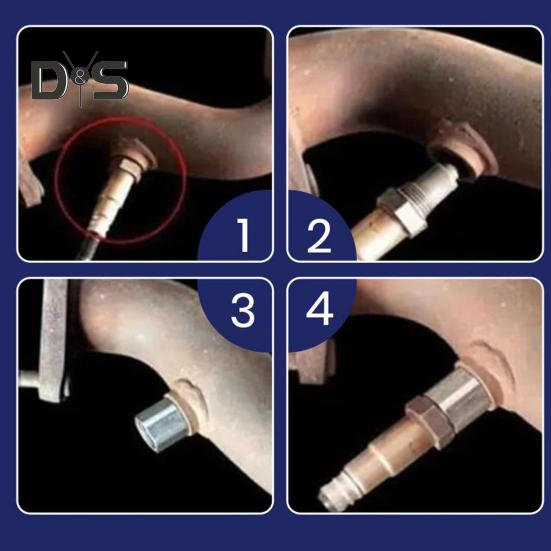 D&S

1

2

3

4