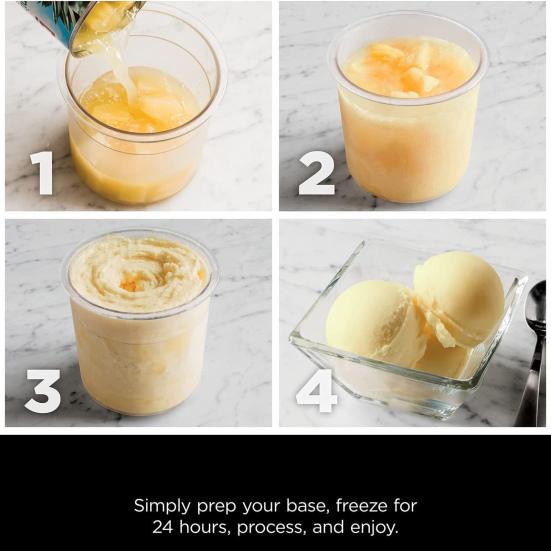 1

2

3

4

Simply prep your base, freeze for 24 hours, process, and enjoy.