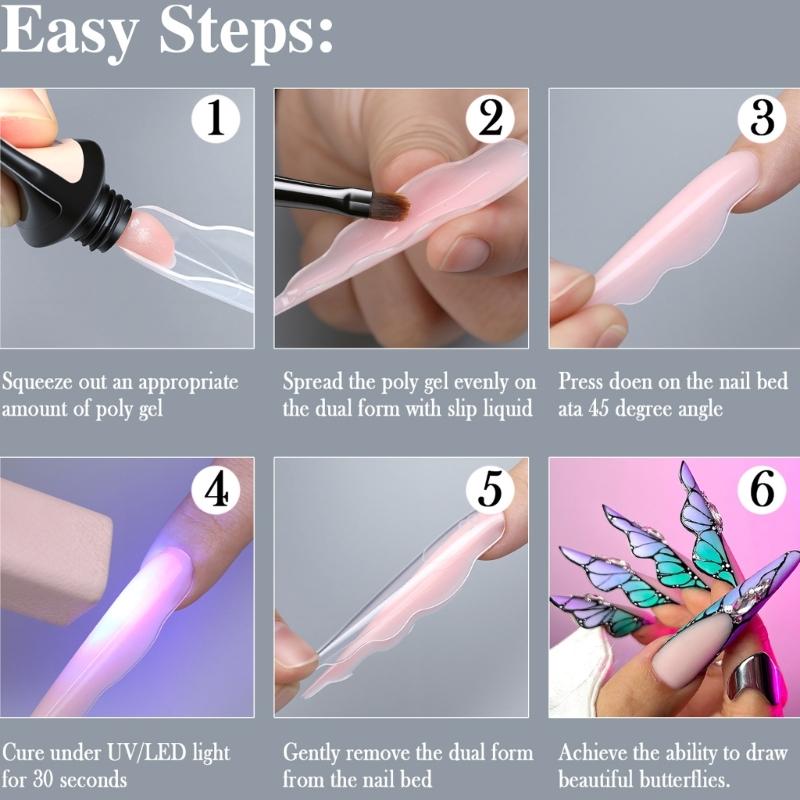 Easy Steps:

1

Squeeze out an appropriate amount of poly gel

2

Spread the poly gel evenly on the dual form with slip liquid

3

Press doen on the nail bed ata 45 degree angle

4

Cure under UV/LED light for 30 seconds

5

Gently remove the dual form from the nail bed

6

Achieve the ability to draw beautiful butterflies.