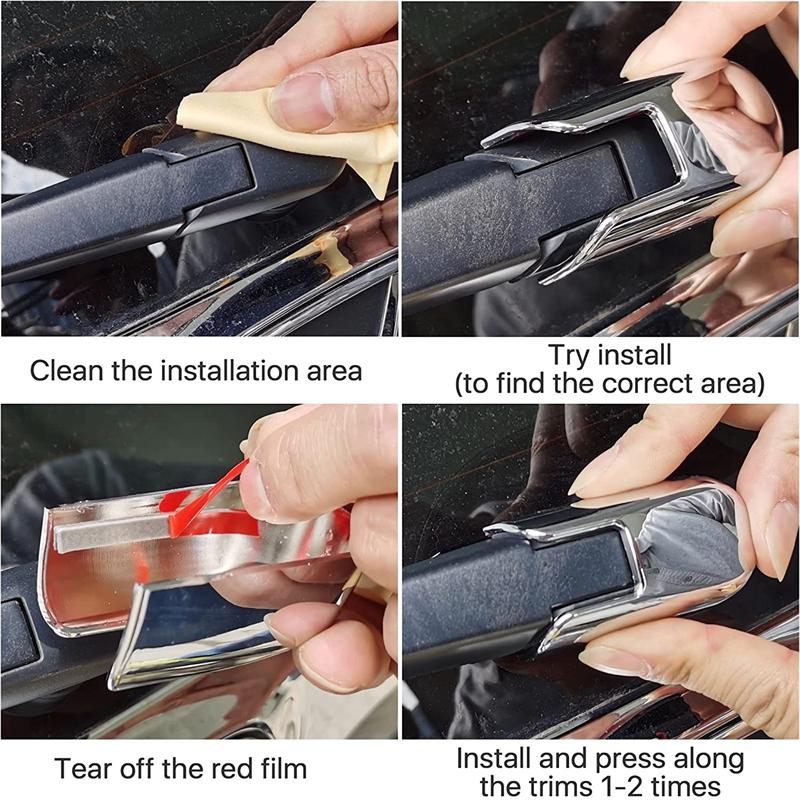 Clean the installation area

Try install
(to find the correct area)

Tear off the red film

Install and press along the trims 1-2 times