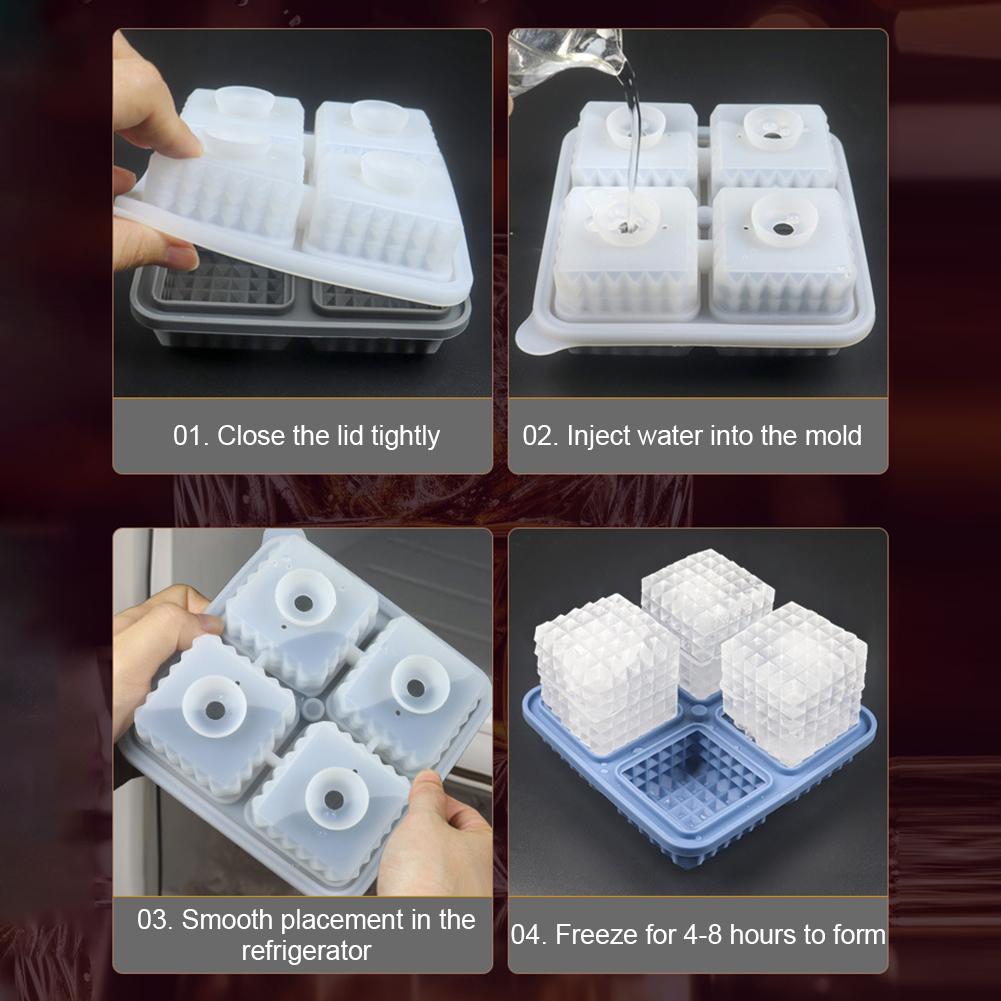 01. Close the lid tightly

02. Inject water into the mold

03. Smooth placement in the refrigerator

04. Freeze for 4-8 hours to form