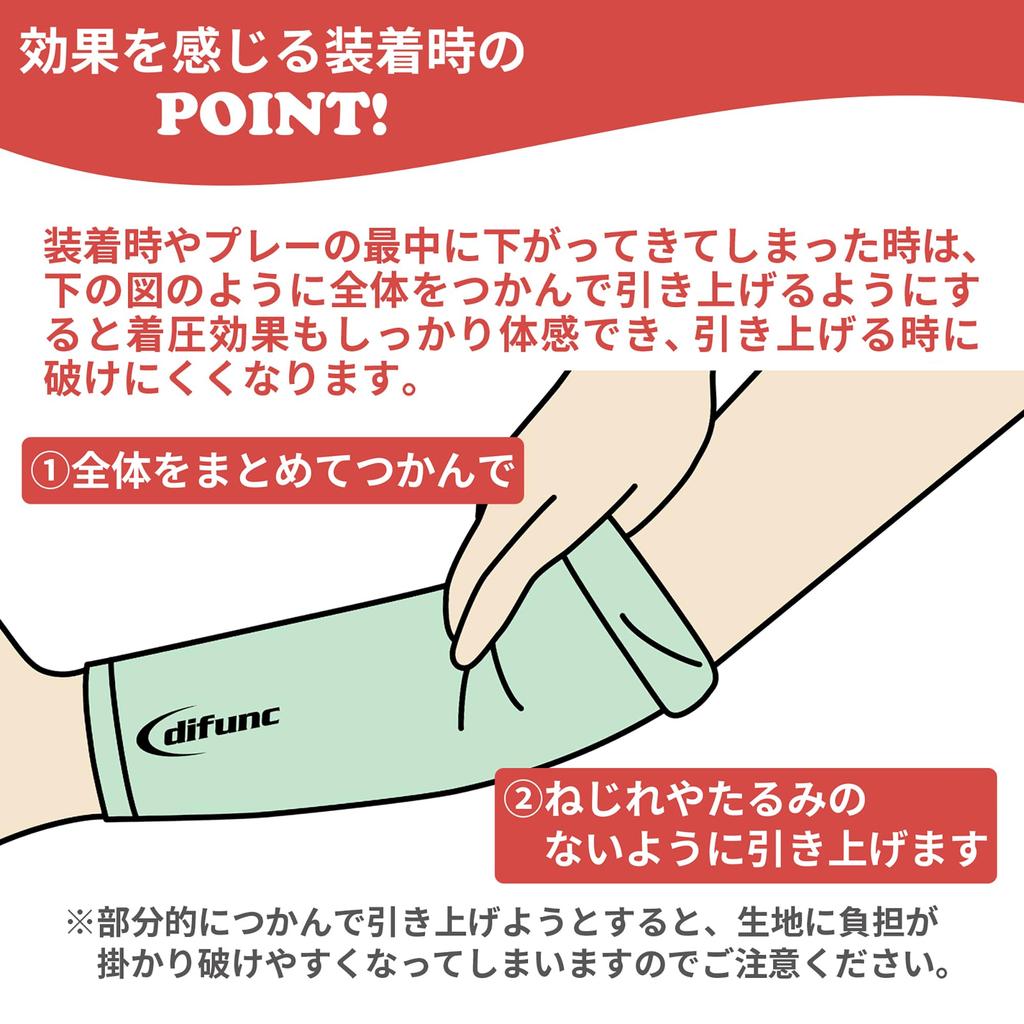 効果を感じる装着時の
POINT!

装着時やプレーの最中に下がってきてしまった時は、下の図のように全体をつかんで引き上げるようにすると着圧効果もしっかり体感でき、引き上げる時に破けにくくなります。

①全体をまとめてつかんで

difunc

②ねじれやたるみのないように引き上げます

※部分的につかんで引き上げようとすると、生地に負担が掛かり破けやすくなってしまいますのでご注意ください。