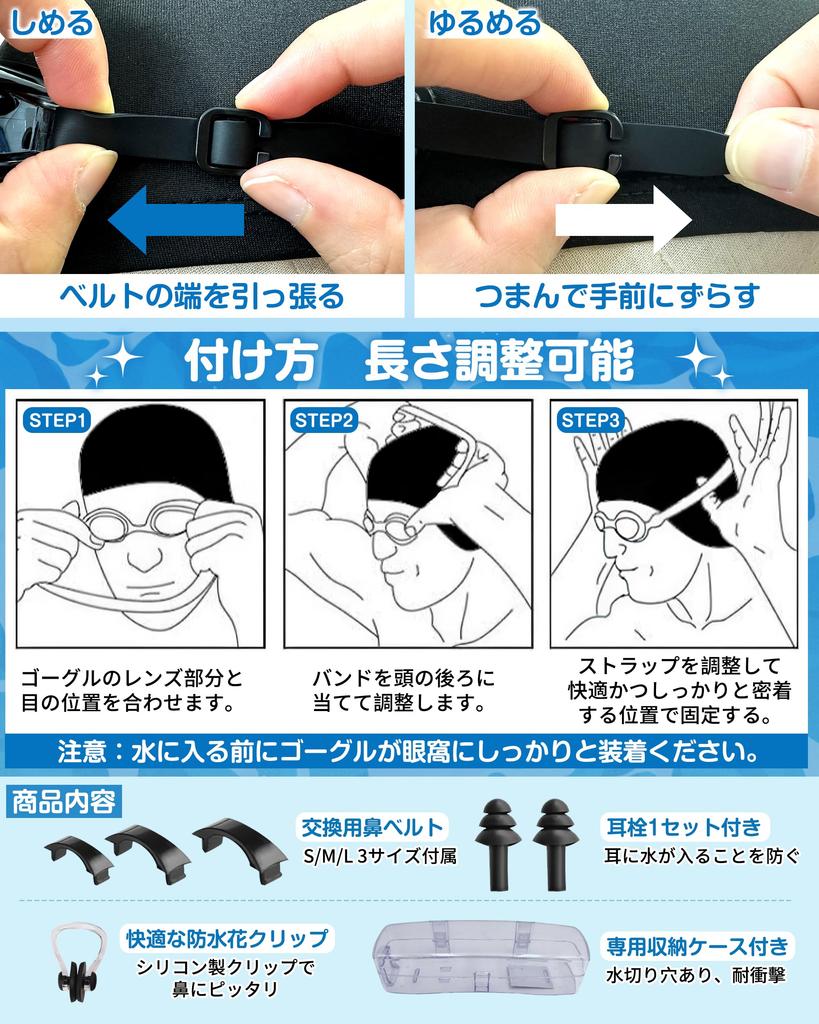 しめる

ベルトの端を引っ張る

ゆるめる

つまんで手前にずらす

付け方　長さ調整可能

STEP1

ゴーグルのレンズ部分と目の位置を合わせます。

STEP2

バンドを頭の後ろに当てて調整します。

STEP3

ストラップを調整して快適かつしっかりと密着する位置で固定する。

注意：水に入る前にゴーグルが眼窩にしっかりと装着ください。

商品内容

交換用鼻ベルト
S/M/L 3サイズ付属

耳栓1セット付き
耳に水が入ることを防ぐ

快適な防水花クリップ
シリコン製クリップで鼻にピッタリ

専用収納ケース付き
水切り穴あり、耐衝撃