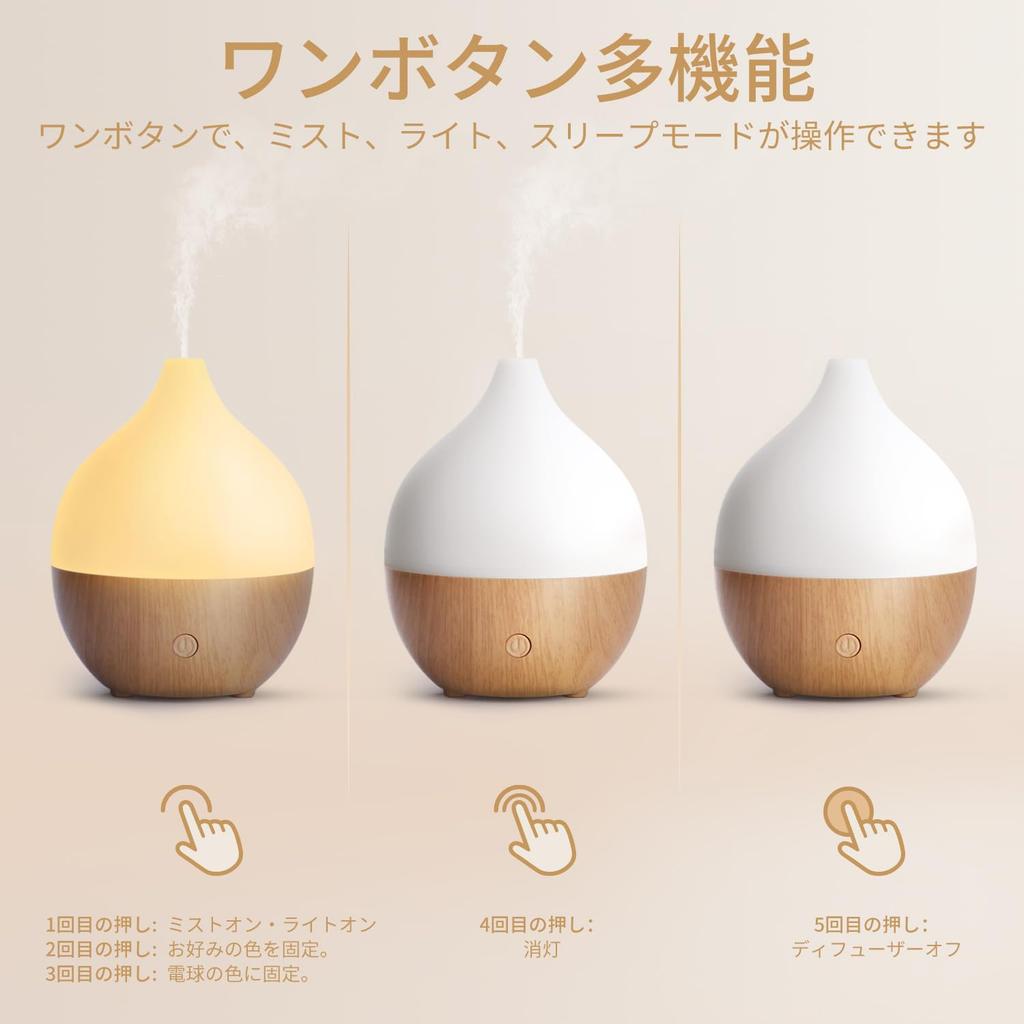 ワンボタン多機能
ワンボタンで、ミスト、ライト、スリープモードが操作できます

1回目の押し：ミストオン・ライトオン
2回目の押し：お好みの色を固定。
3回目の押し：電球の色に固定。

4回目の押し：
消灯

5回目の押し：
ディフューザーオフ