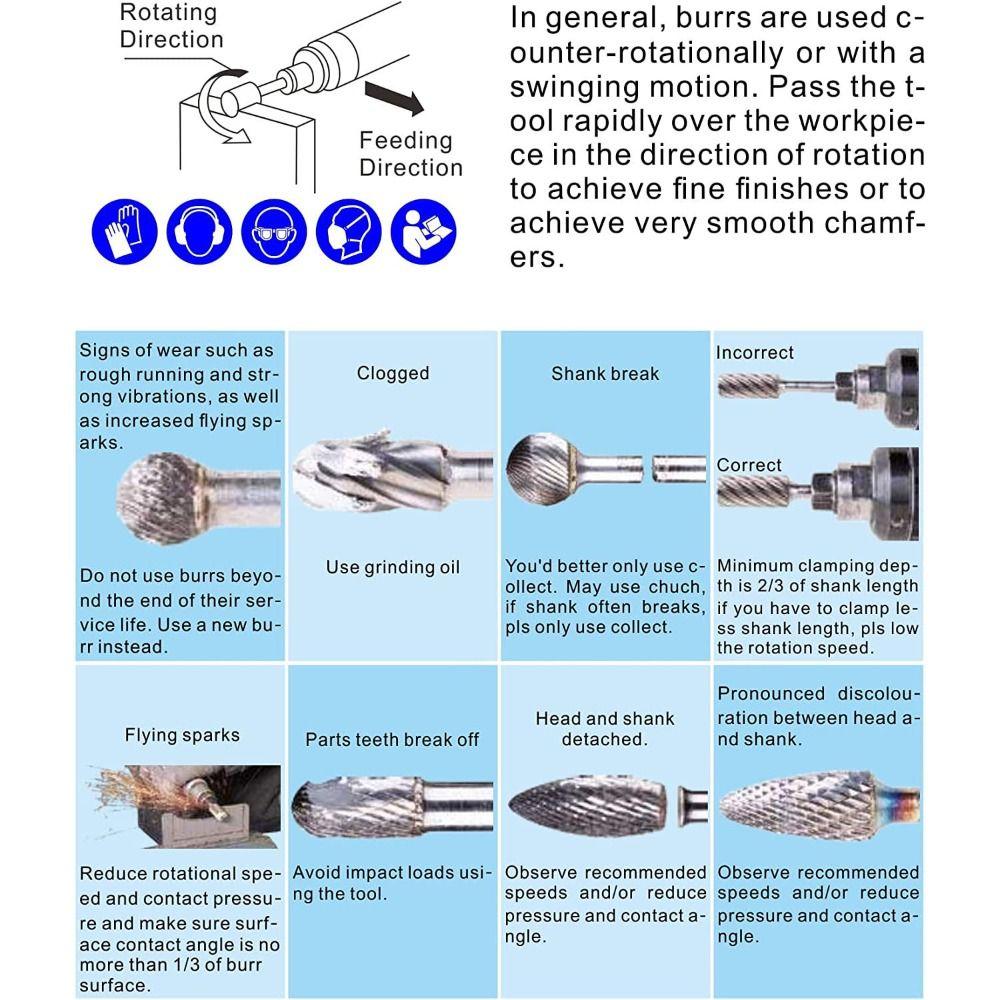 Rotating Direction

Feeding Direction

In general, burrs are used counter-rotationally or with a swinging motion. Pass the tool rapidly over the workpiece in the direction of rotation to achieve fine finishes or to achieve very smooth chamfers.

Signs of wear such as rough running and strong vibrations, as well as increased flying sparks.

Do not use burrs beyond the end of their service life. Use a new burr instead.

Clogged

Use grinding oil

Shank break

You'd better only use collect. May use chuch, if shank often breaks, pls only use collect.

Incorrect

Correct

Minimum clamping depth is 2/3 of shank length if you have to clamp less shank length, pls low the rotation speed.

Flying sparks

Reduce rotational speed and contact pressure and make sure surface contact angle is no more than 1/3 of burr surface.

Parts teeth break off

Avoid impact loads using the tool.

Head and shank detached.

Observe recommended speeds and/or reduce pressure and contact angle.

Pronounced discolouration between head and shank.

Observe recommended speeds and/or reduce pressure and contact angle.