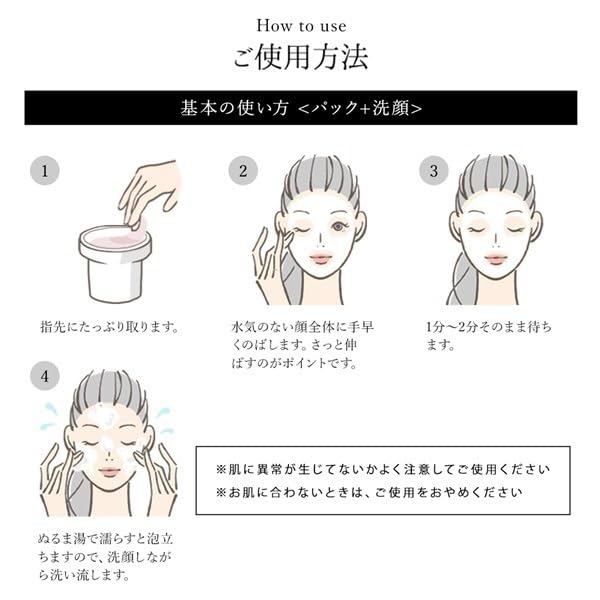 How to use
ご使用方法

基本の使い方 <パック+洗顔>

1
指先にたっぷり取ります。

2
水気のない顔全体に手早くのばします。さっと伸ばすのがポイントです。

3
1分～2分そのまま待ちます。

4
ぬるま湯で濡らすと泡立ちますので、洗顔しながら洗い流します。

※肌に異常が生じてないかよく注意してご使用ください
※お肌に合わないときは、ご使用をおやめください