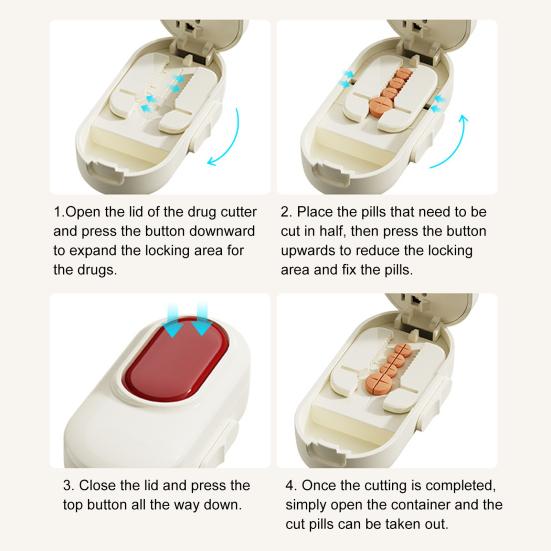 1.Open the lid of the drug cutter and press the button downward to expand the locking area for the drugs.

2. Place the pills that need to be cut in half, then press the button upwards to reduce the locking area and fix the pills.

3. Close the lid and press the top button all the way down.

4. Once the cutting is completed, simply open the container and the cut pills can be taken out.