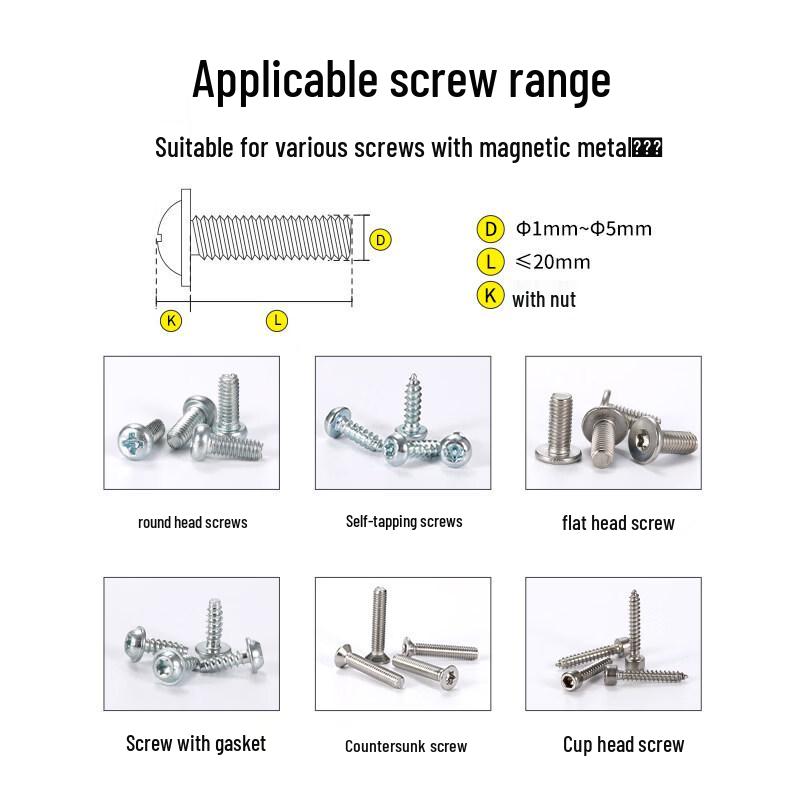 Applicable screw range

Suitable for various screws with magnetic metal???

D

K

L

D Φ1mm~Φ5mm

L ≤20mm

K with nut

round head screws

Self-tapping screws

flat head screw

Screw with gasket

Countersunk screw

Cup head screw