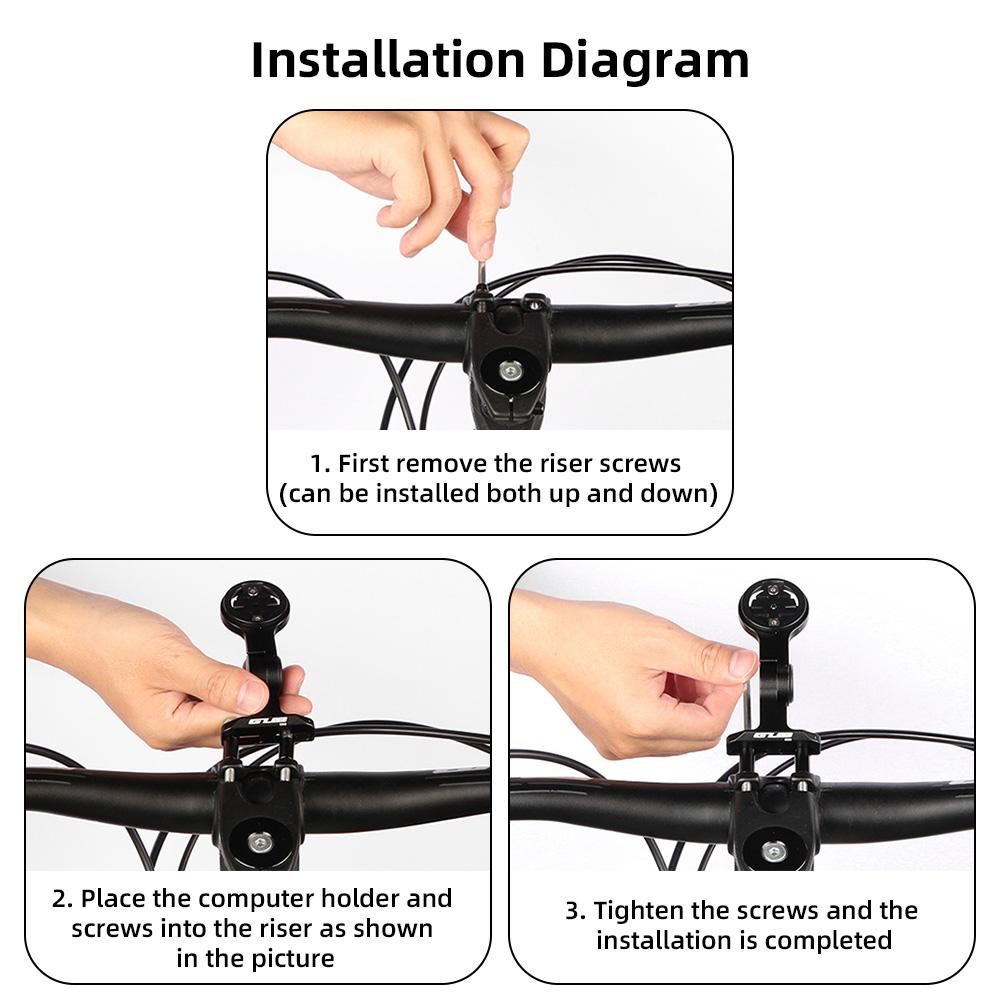 Installation Diagram

1. First remove the riser screws (can be installed both up and down)

GUB

2. Place the computer holder and screws into the riser as shown in the picture

GUB

3. Tighten the screws and the installation is completed