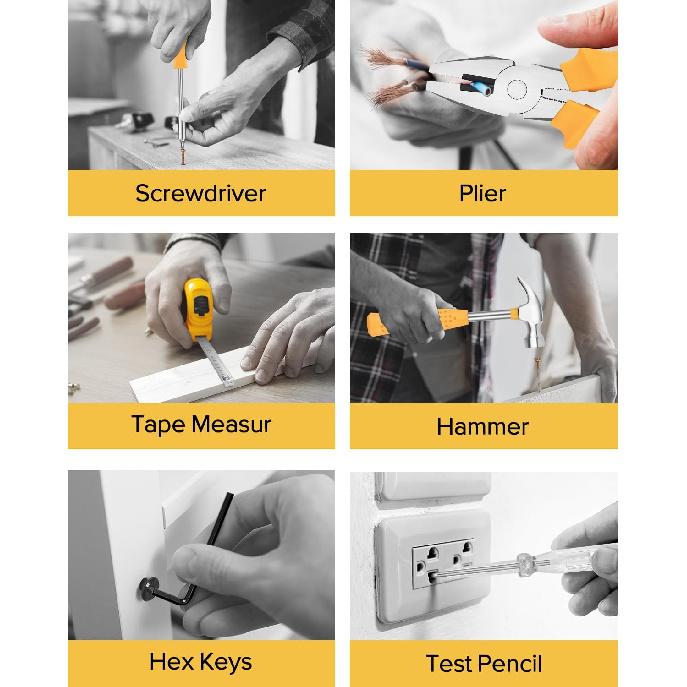 Screwdriver

Plier

Tape Measur

Hammer

Hex Keys

Test Pencil