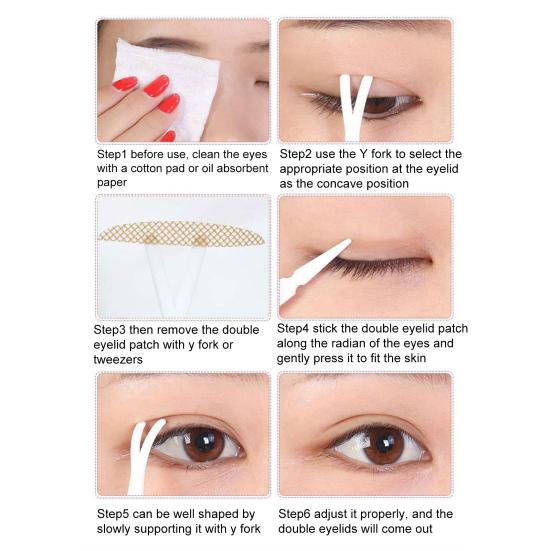 Step1 before use, clean the eyes with a cotton pad or oil absorbent paper

Step2 use the Y fork to select the appropriate position at the eyelid as the concave position

Step3 then remove the double eyelid patch with y fork or tweezers

Step4 stick the double eyelid patch along the radian of the eyes and gently press it to fit the skin

Step5 can be well shaped by slowly supporting it with y fork

Step6 adjust it properly, and the double eyelids will come out