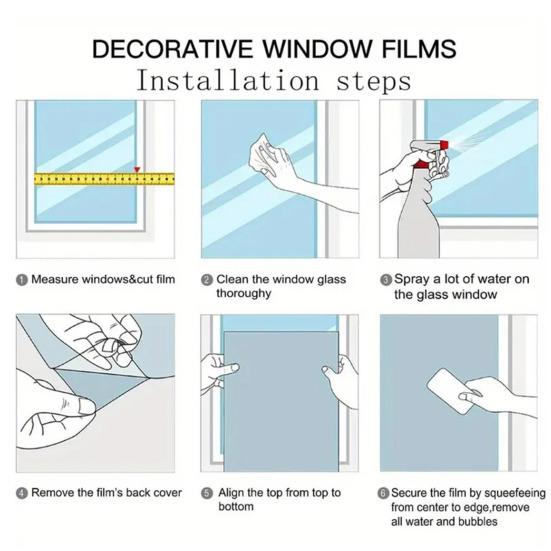 DECORATIVE WINDOW FILMS
Installation steps

1 Measure windows&cut film

2 Clean the window glass thoroughy

3 Spray a lot of water on the glass window

4 Remove the film's back cover

5 Align the top from top to bottom

6 Secure the film by squeefeeing from center to edge,remove all water and bubbles