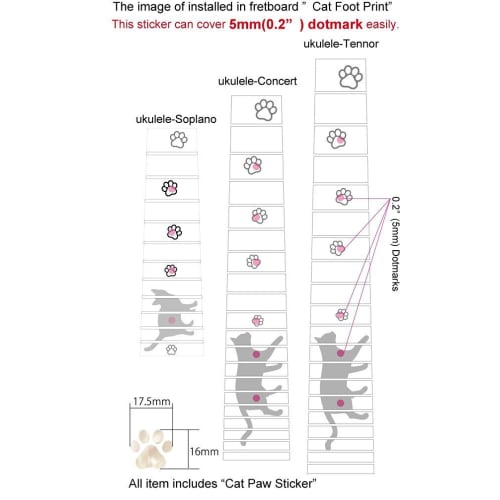 The image of installed in fretboard " Cat Foot Print"
This sticker can cover 5mm(0.2" ) dotmark easily.

ukulele-Tennor

ukulele-Concert

ukulele-Soplano

0.2" (5mm) Dotmarks

17.5mm

16mm

All item includes "Cat Paw Sticker"