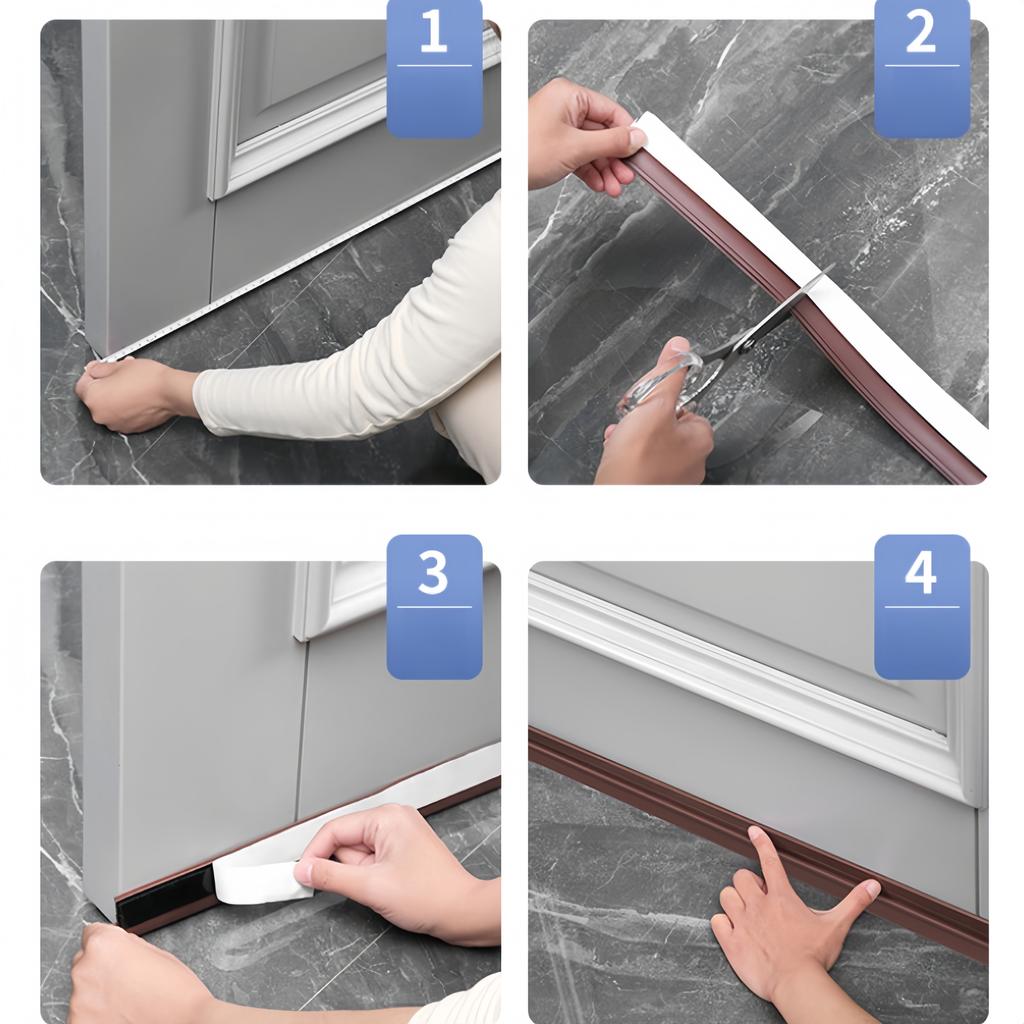 1

2

3

4