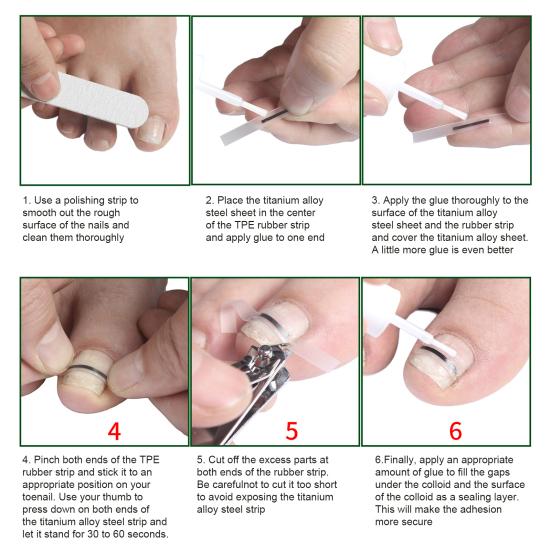 1. Use a polishing strip to smooth out the rough surface of the nails and clean them thoroughly

2. Place the titanium alloy steel sheet in the center of the TPE rubber strip and apply glue to one end

3. Apply the glue thoroughly to the surface of the titanium alloy steel sheet and the rubber strip and cover the titanium alloy sheet. A little more glue is even better

4

5

6

4. Pinch both ends of the TPE rubber strip and stick it to an appropriate position on your toenail. Use your thumb to press down on both ends of the titanium alloy steel strip and let it stand for 30 to 60 seconds.

5. Cut off the excess parts at both ends of the rubber strip. Be carefulnot to cut it too short to avoid exposing the titanium alloy steel strip

6.Finally, apply an appropriate amount of glue to fill the gaps under the colloid and the surface of the colloid as a sealing layer. This will make the adhesion more secure