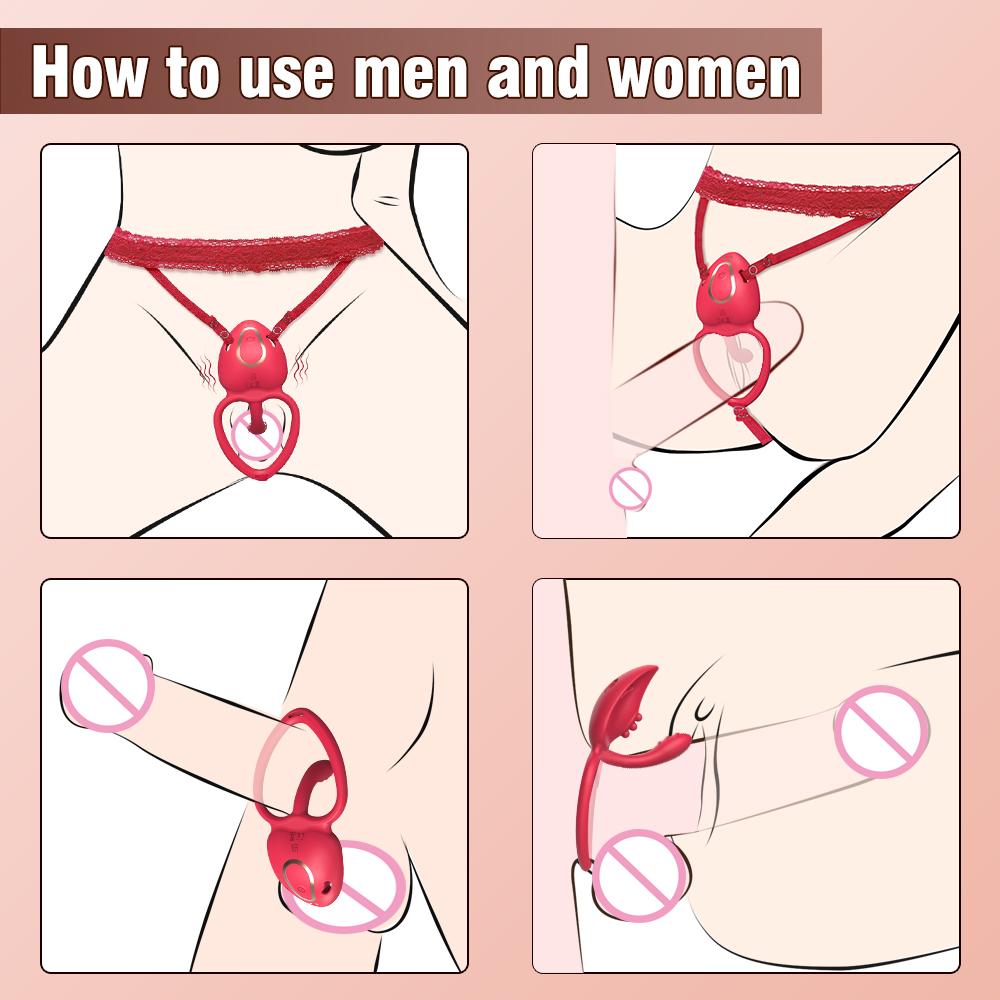 How to use men and women