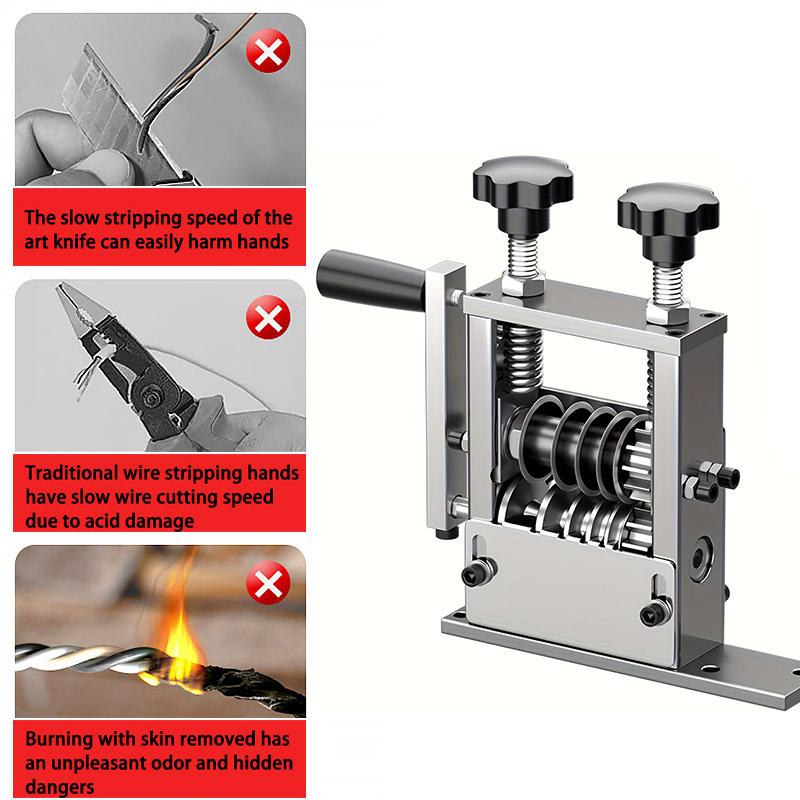 The slow stripping speed of the art knife can easily harm hands

Traditional wire stripping hands have slow wire cutting speed due to acid damage

Burning with skin removed has an unpleasant odor and hidden dangers