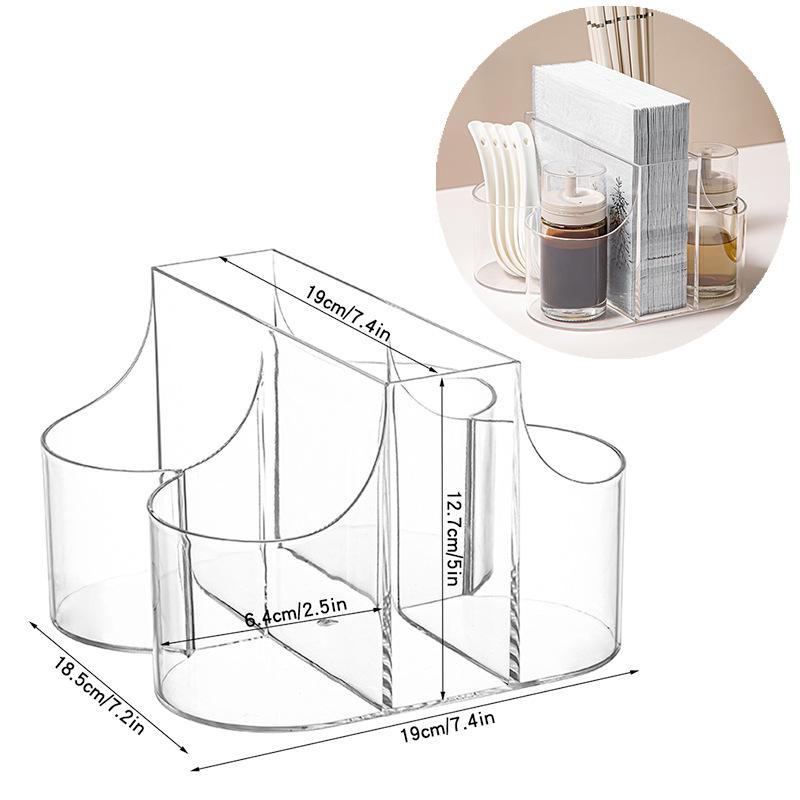 19cm/7.4in

12.7cm/5in

6.4cm/2.5in

18.5cm/7.2in

19cm/7.4in