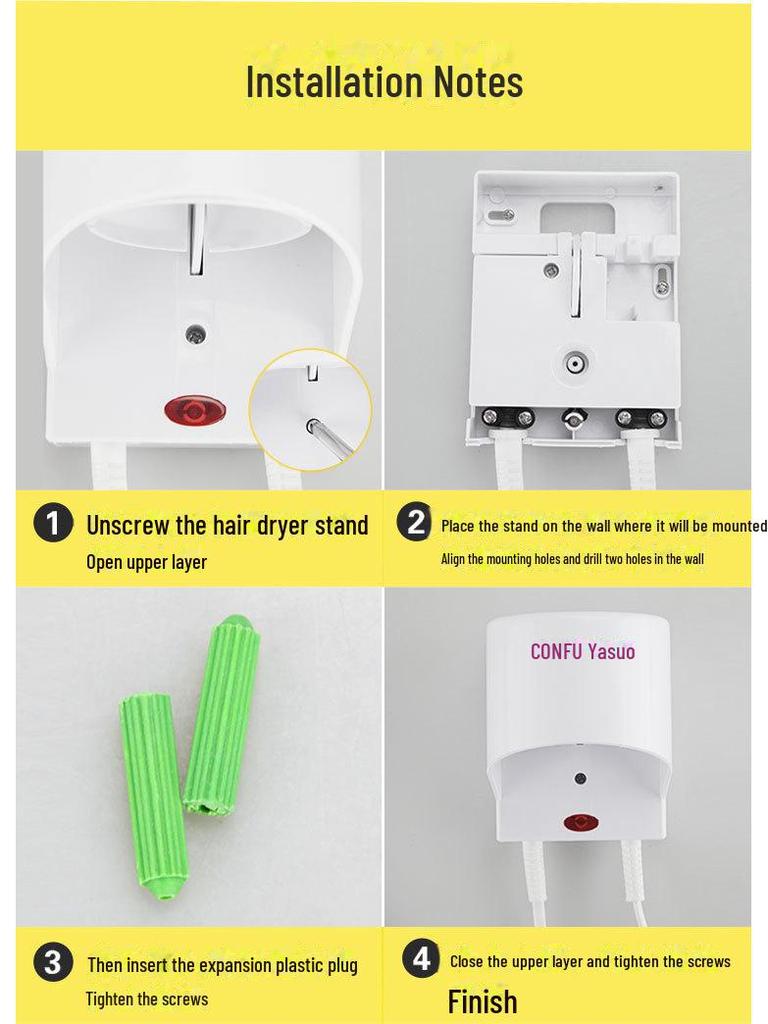 Installation Notes

1 Unscrew the hair dryer stand
Open upper layer

2 Place the stand on the wall where it will be mounted
Align the mounting holes and drill two holes in the wall

CONFU Yasuo

3 Then insert the expansion plastic plug
Tighten the screws

4 Close the upper layer and tighten the screws
Finish