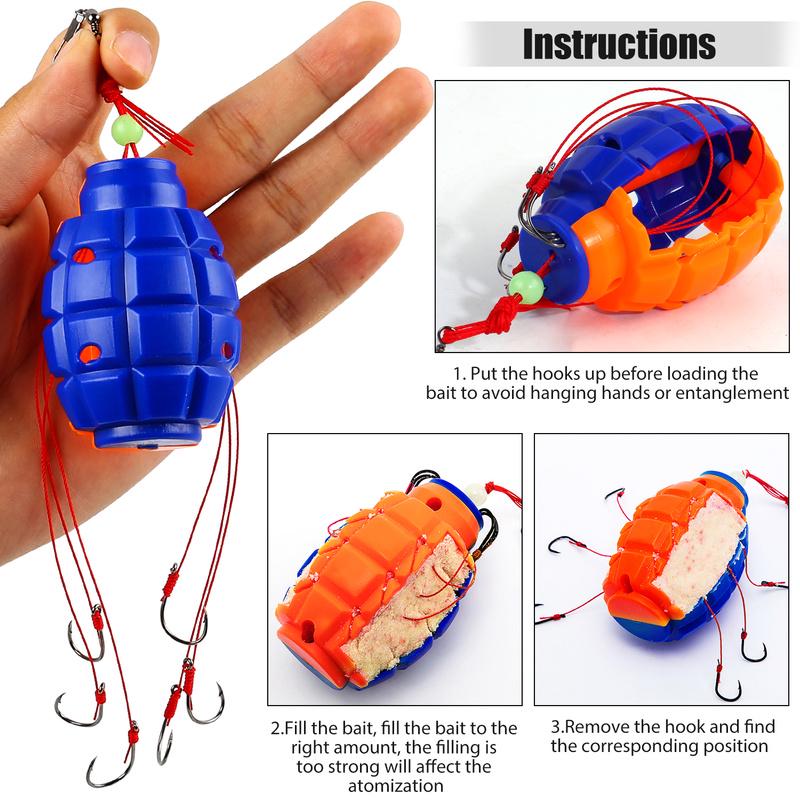 Instructions

1. Put the hooks up before loading the bait to avoid hanging hands or entanglement

2.Fill the bait, fill the bait to the right amount, the filling is too strong will affect the atomization

3.Remove the hook and find the corresponding position