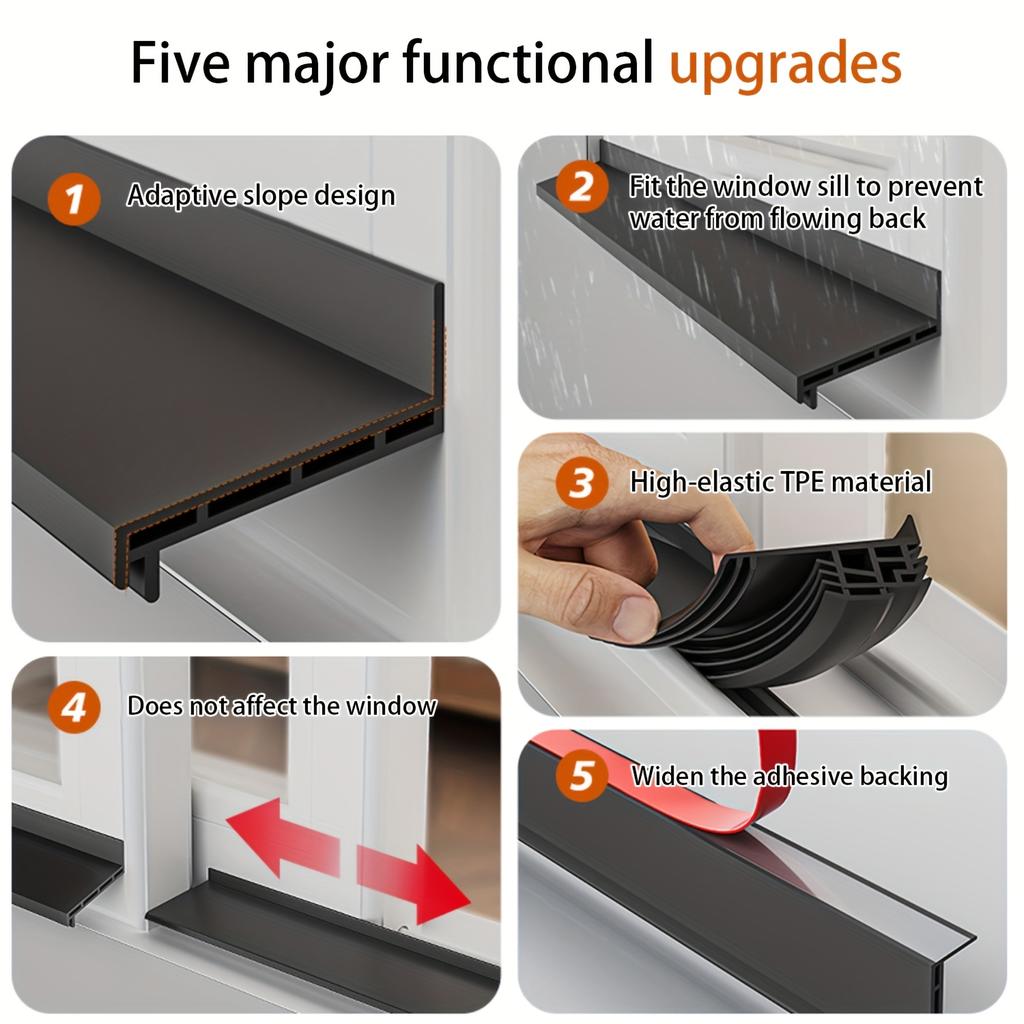 Five major functional upgrades

1 Adaptive slope design

2 Fit the window sill to prevent water from flowing back

3 High-elastic TPE material

4 Does not affect the window

5 Widen the adhesive backing