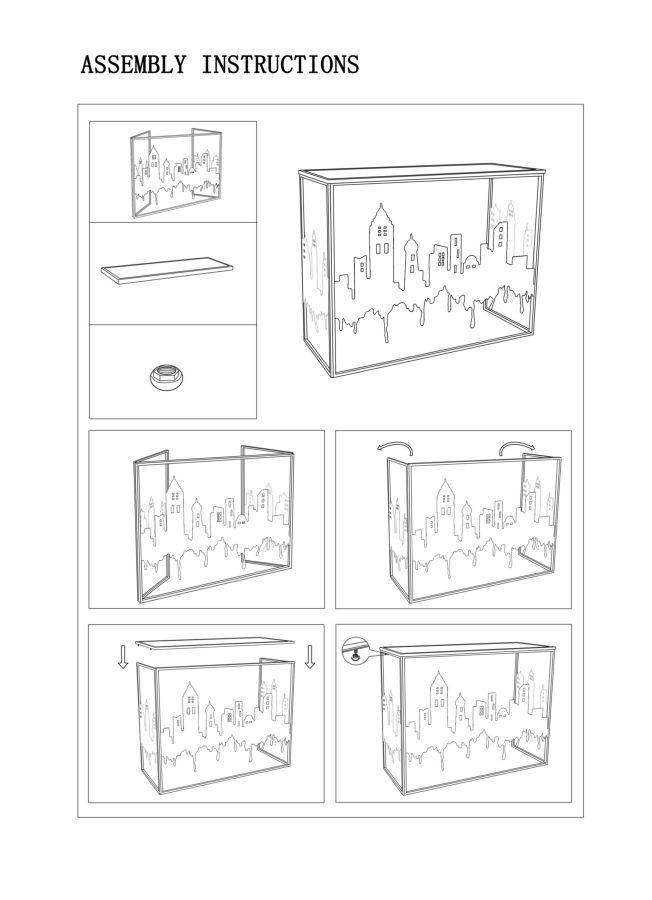 ASSEMBLY INSTRUCTIONS