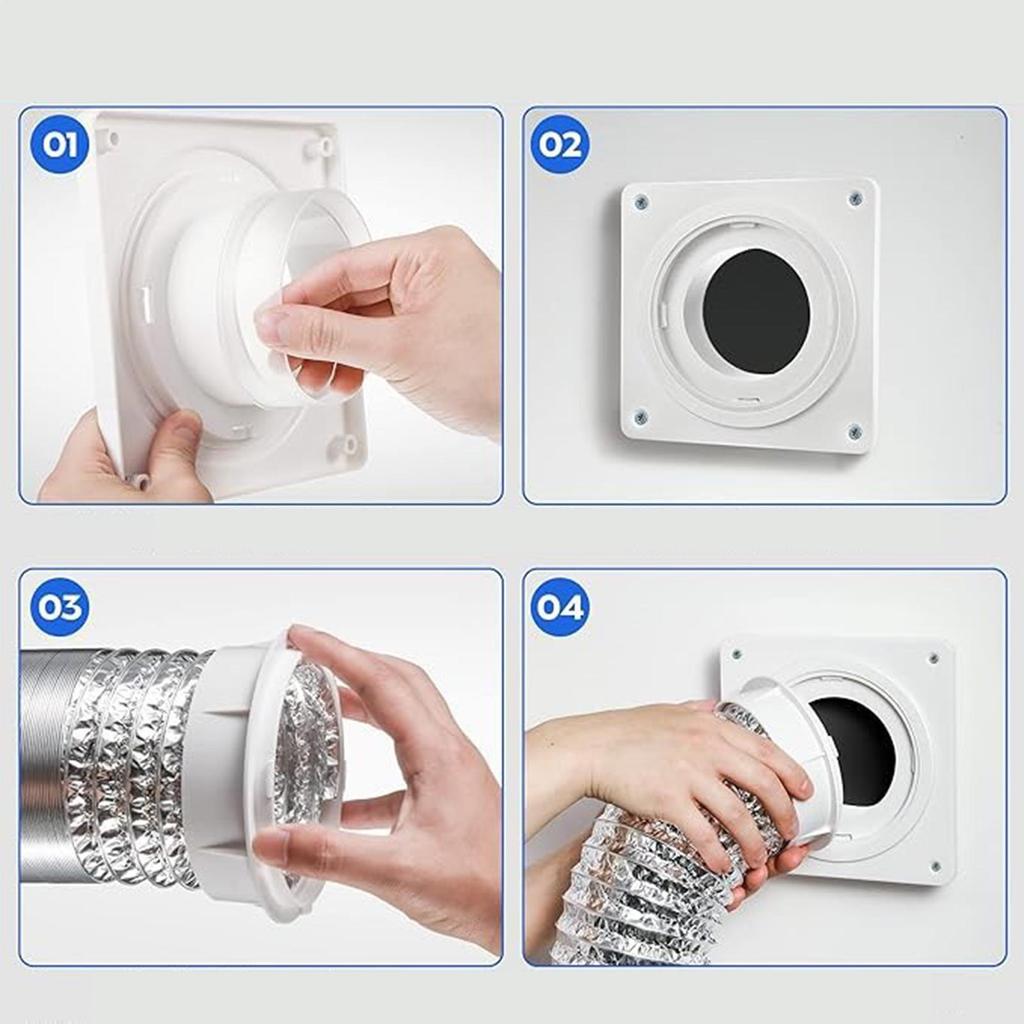 01

02

03

04