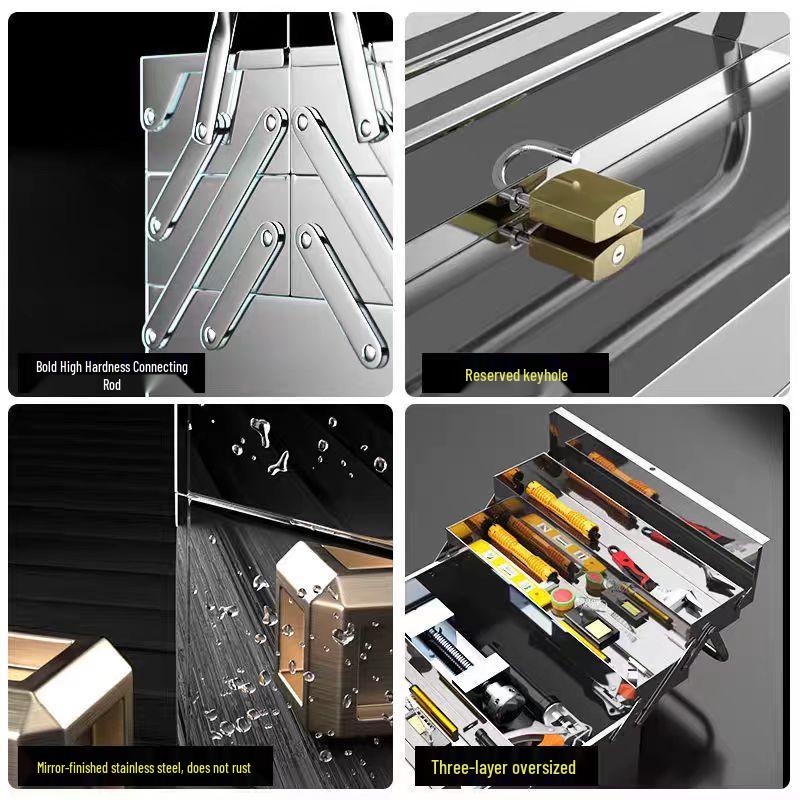 Bold High Hardness Connecting Rod

Reserved keyhole

Mirror-finished stainless steel, does not rust

Three-layer oversized