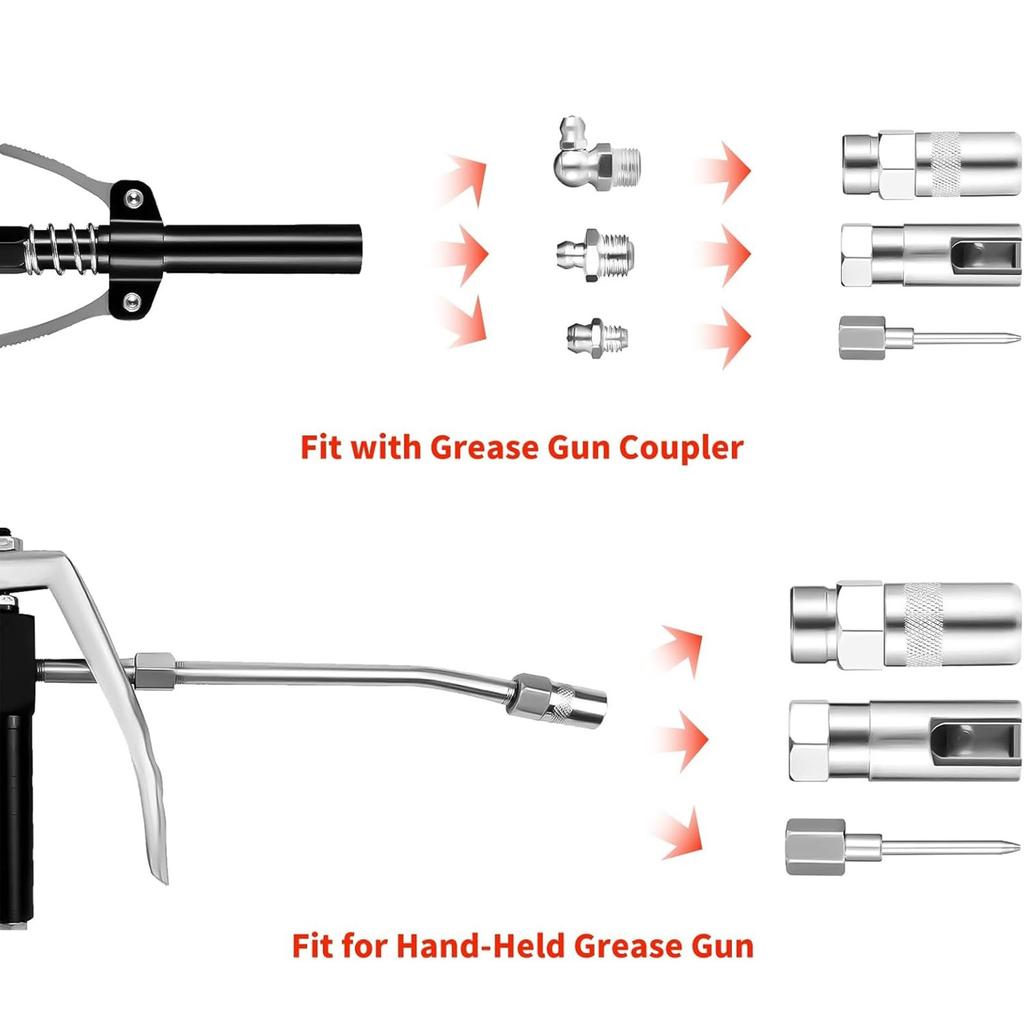 Fit with Grease Gun Coupler

Fit for Hand-Held Grease Gun