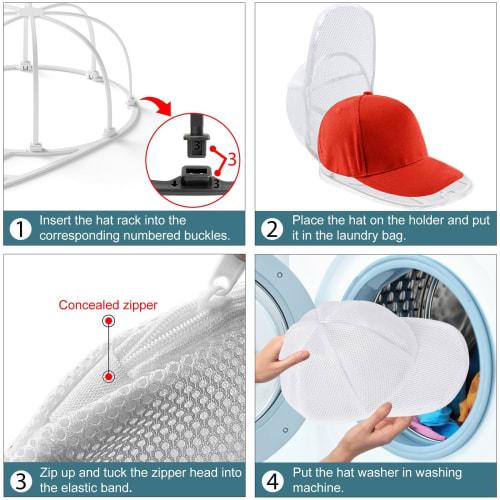 3

3

3

1 Insert the hat rack into the corresponding numbered buckles.

2 Place the hat on the holder and put it in the laundry bag.

Concealed zipper

3 Zip up and tuck the zipper head into the elastic band.

4 Put the hat washer in washing machine.