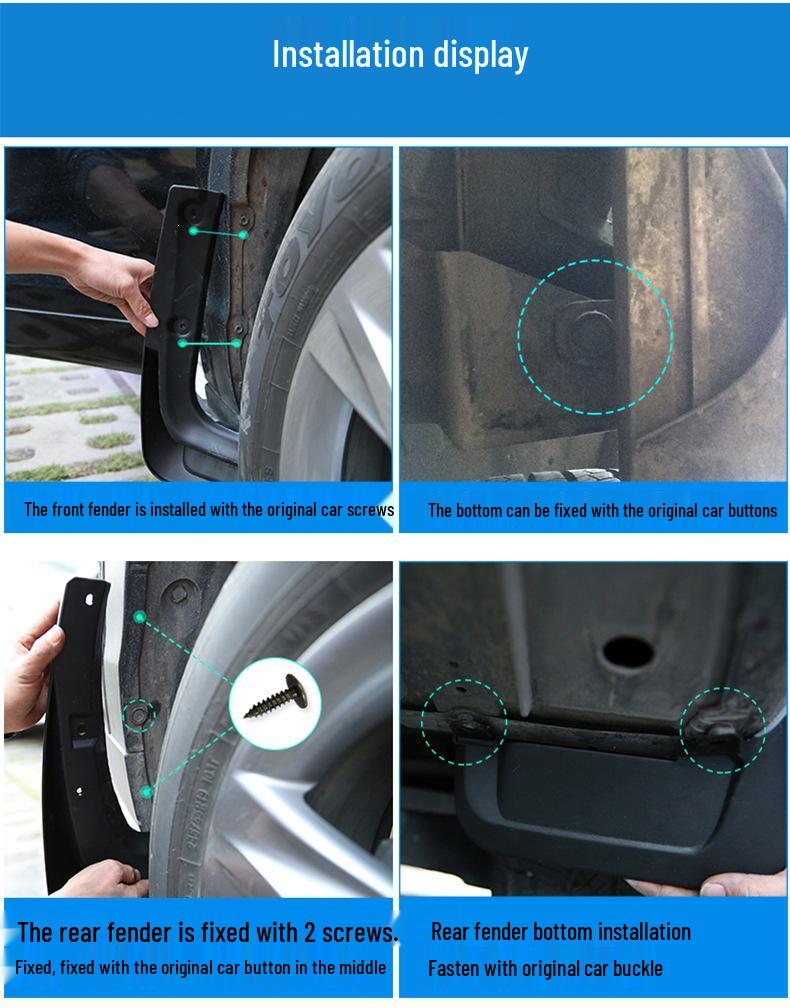 Installation display

The front fender is installed with the original car screws

The bottom can be fixed with the original car buttons

The rear fender is fixed with 2 screws.

Fixed, fixed with the original car button in the middle

Rear fender bottom installation

Fasten with original car buckle