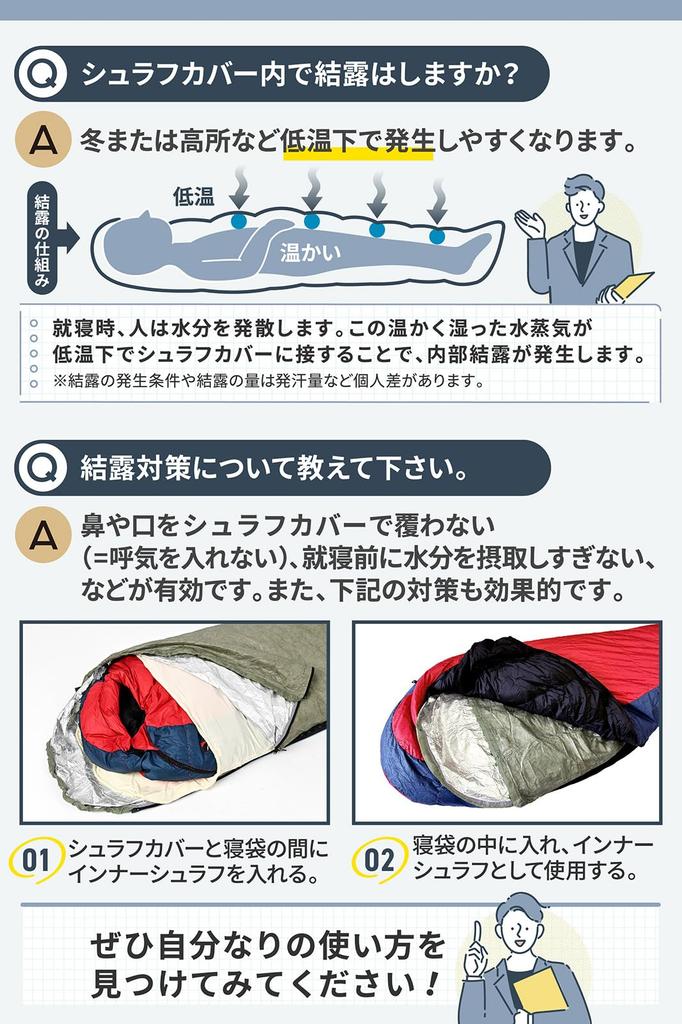 Q シュラフカバー内で結露はしますか？

A 冬または高所など低温下で発生しやすくなります。

結露の仕組み

低温

温かい

就寝時、人は水分を発散します。この温かく湿った水蒸気が低温下でシュラフカバーに接することで、内部結露が発生します。
※結露の発生条件や結露の量は発汗量など個人差があります。

Q 結露対策について教えて下さい。

A 鼻や口をシュラフカバーで覆わない（=呼気を入れない）、就寝前に水分を摂取しすぎない、などが有効です。また、下記の対策も効果的です。

01 シュラフカバーと寝袋の間にインナーシュラフを入れる。

02 寝袋の中に入れ、インナーシュラフとして使用する。

ぜひ自分なりの使い方を見つけてみてください！