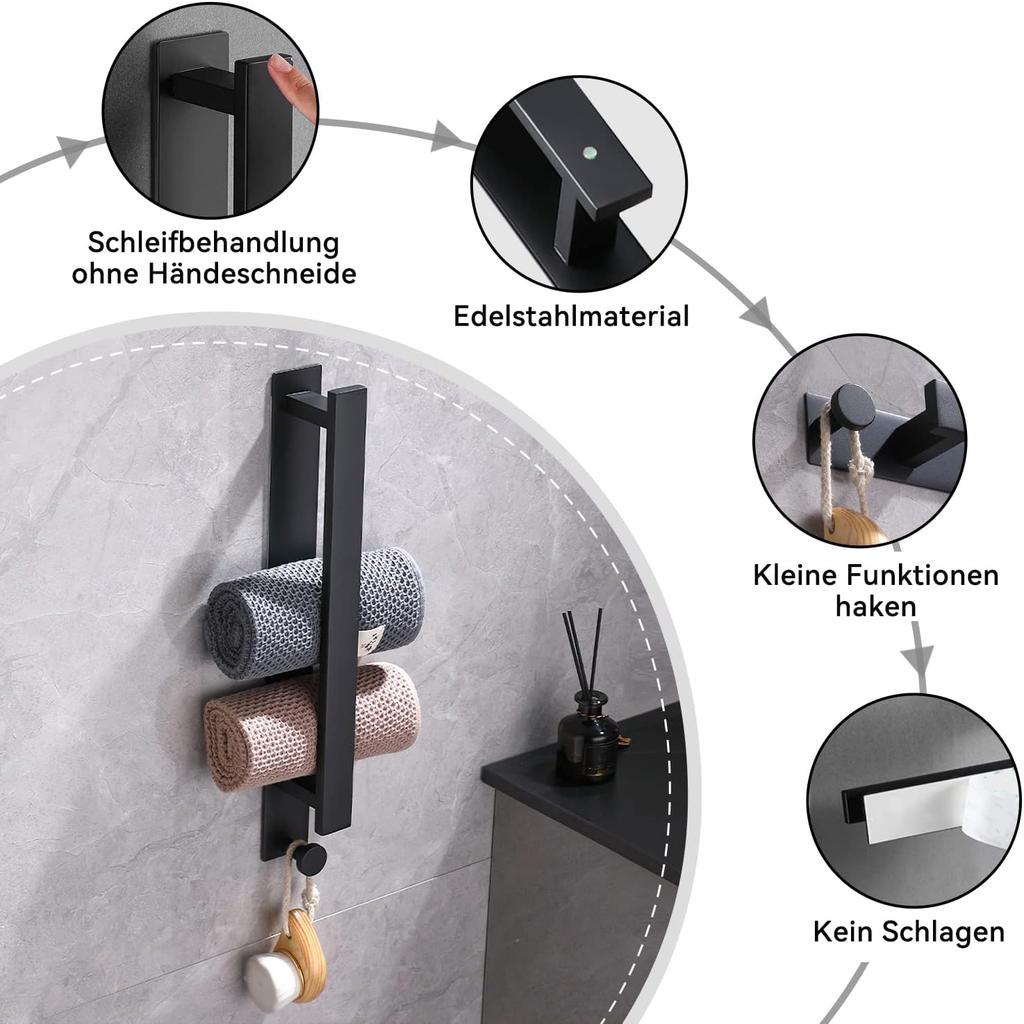 Schleifbehandlung ohne Händeschneide

Edelstahlmaterial

Kleine Funktionen haken

Kein Schlagen