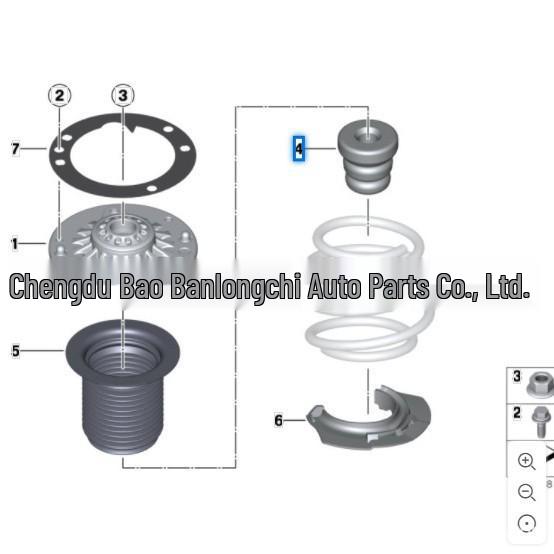 2
3
7
4
1
Chengdu Bao Banlongchi Auto Parts Co., Ltd.
5
6
3
2
8