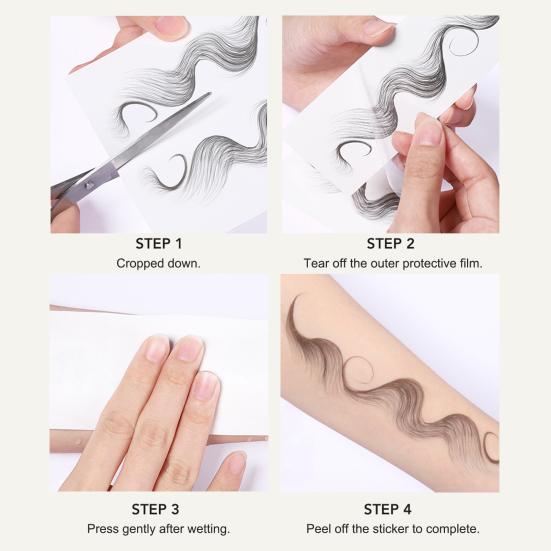 STEP 1
Cropped down.

STEP 2
Tear off the outer protective film.

STEP 3
Press gently after wetting.

STEP 4
Peel off the sticker to complete.