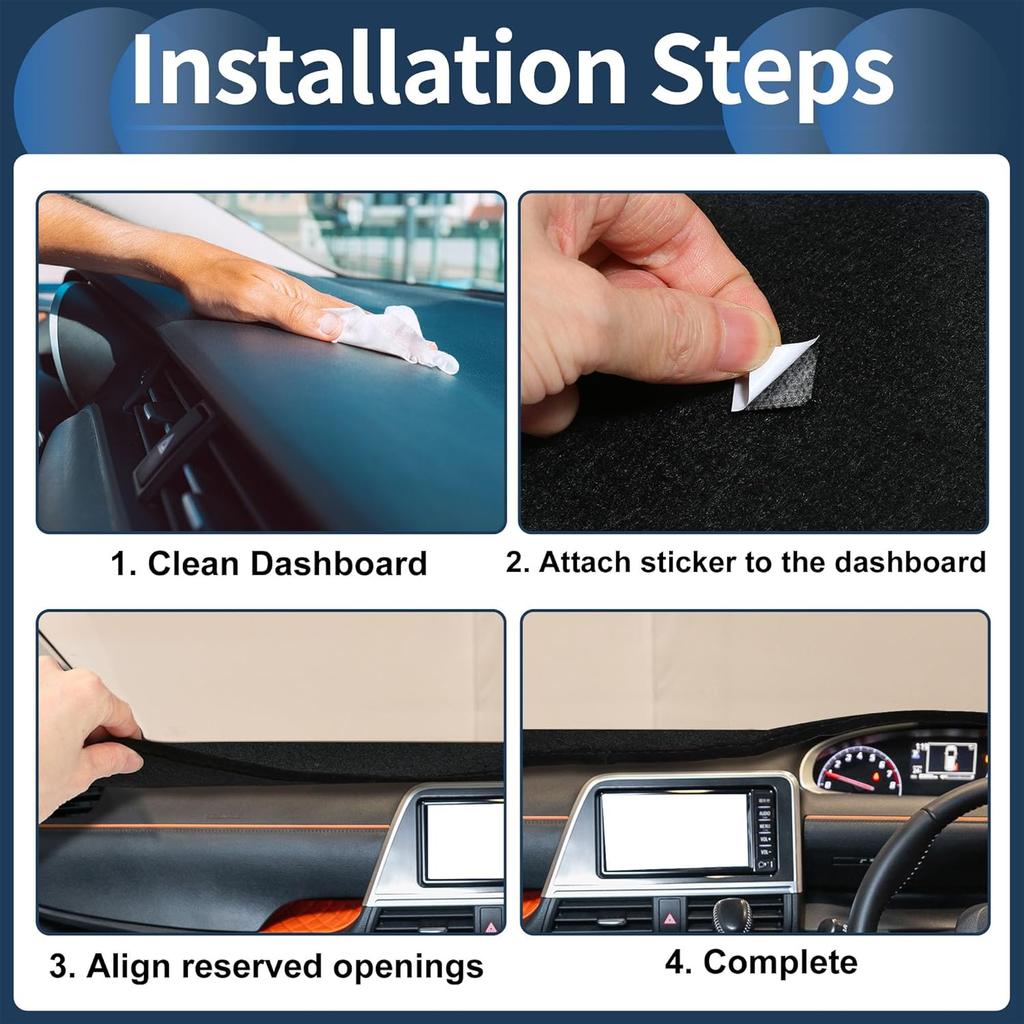 Installation Steps

1. Clean Dashboard

2. Attach sticker to the dashboard

3. Align reserved openings

4. Complete