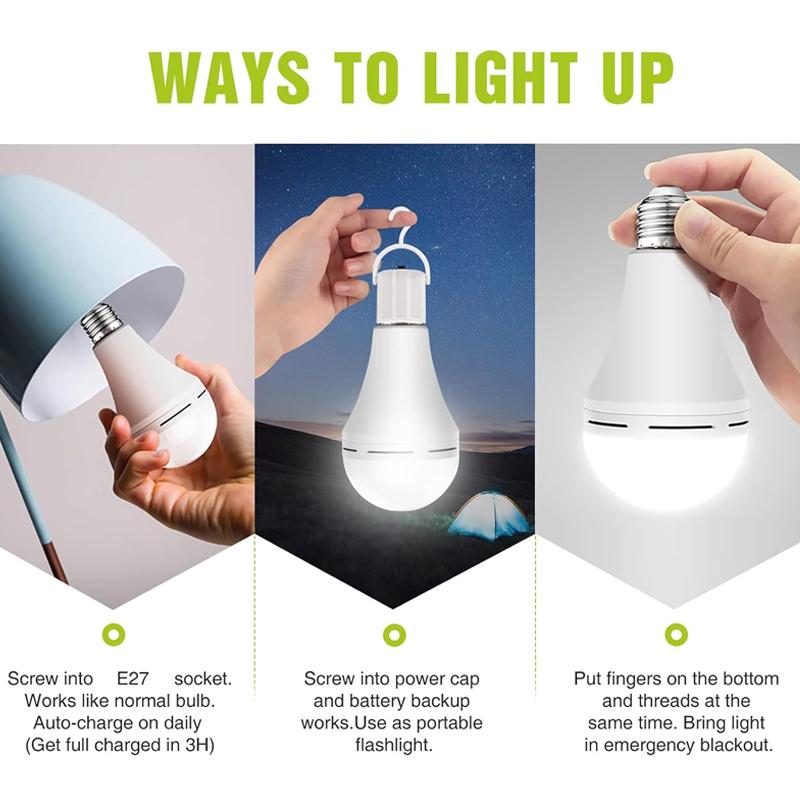 WAYS TO LIGHT UP

Screw into E27 socket. Works like normal bulb. Auto-charge on daily (Get full charged in 3H)

Screw into power cap and battery backup works.Use as portable flashlight.

Put fingers on the bottom and threads at the same time. Bring light in emergency blackout.