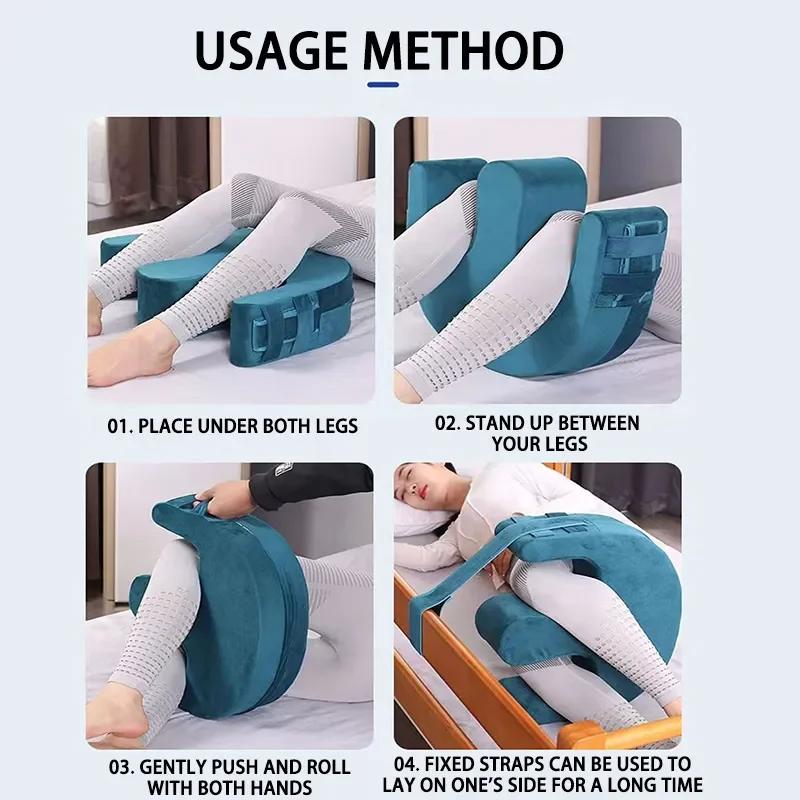 USAGE METHOD

01. PLACE UNDER BOTH LEGS

02. STAND UP BETWEEN YOUR LEGS

03. GENTLY PUSH AND ROLL WITH BOTH HANDS

04. FIXED STRAPS CAN BE USED TO LAY ON ONE'S SIDE FOR A LONG TIME