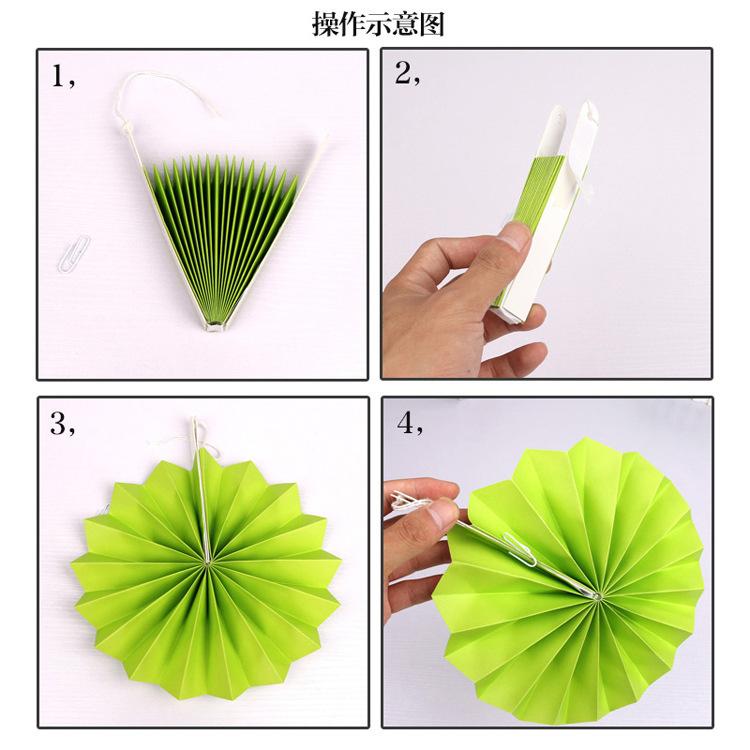 操作示意图

1,

2,

3,

4,